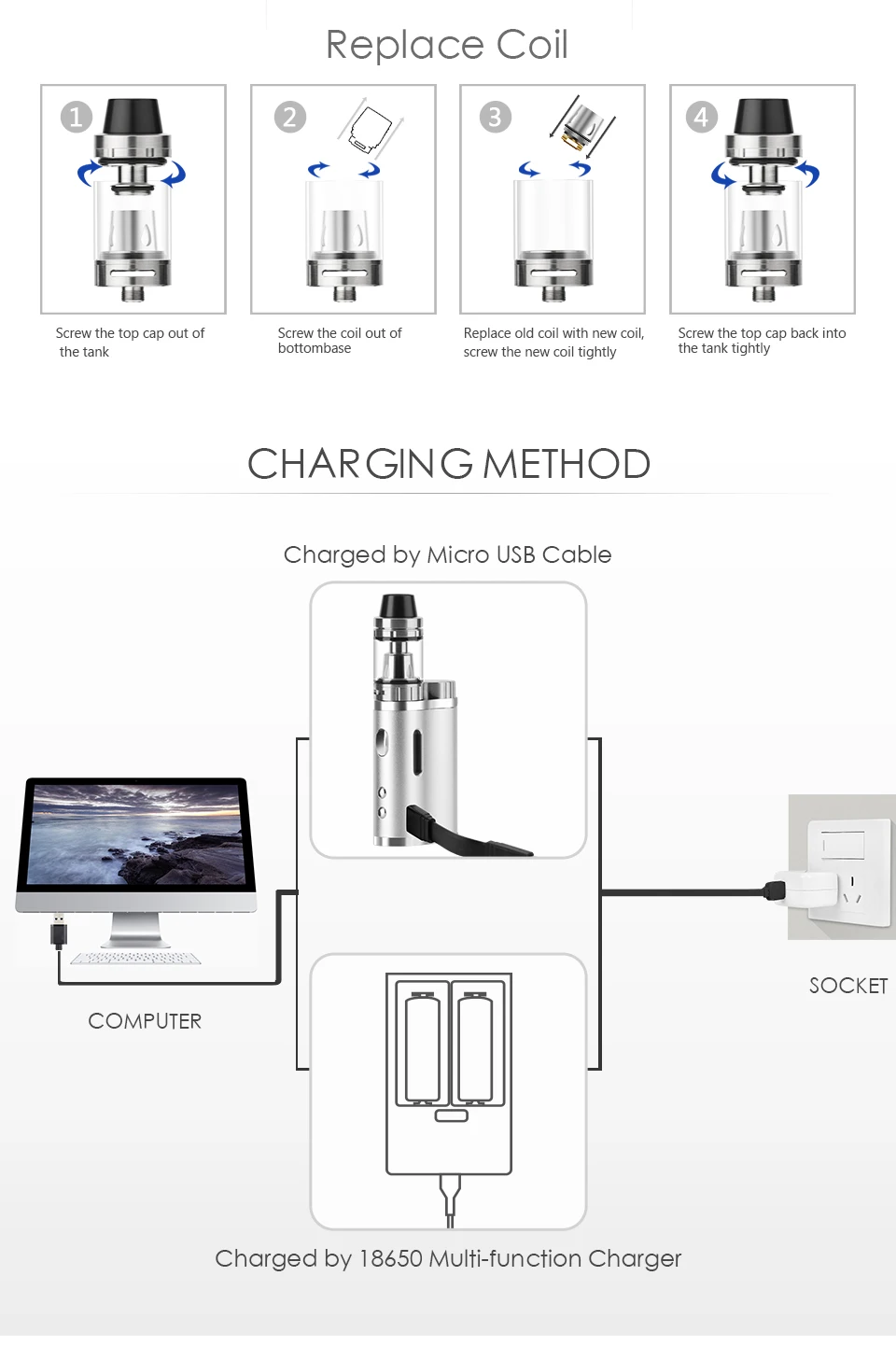 Replace Coil

1

Screw the top cap out of the tank

2

Screw the coil out of bottombase

3

Replace old coil with new coil, screw the new coil tightly

4

Screw the top cap back into the tank tightly

CHARGING METHOD

Charged by Micro USB Cable

COMPUTER

SOCKET

Charged by 18650 Multi-function Charger