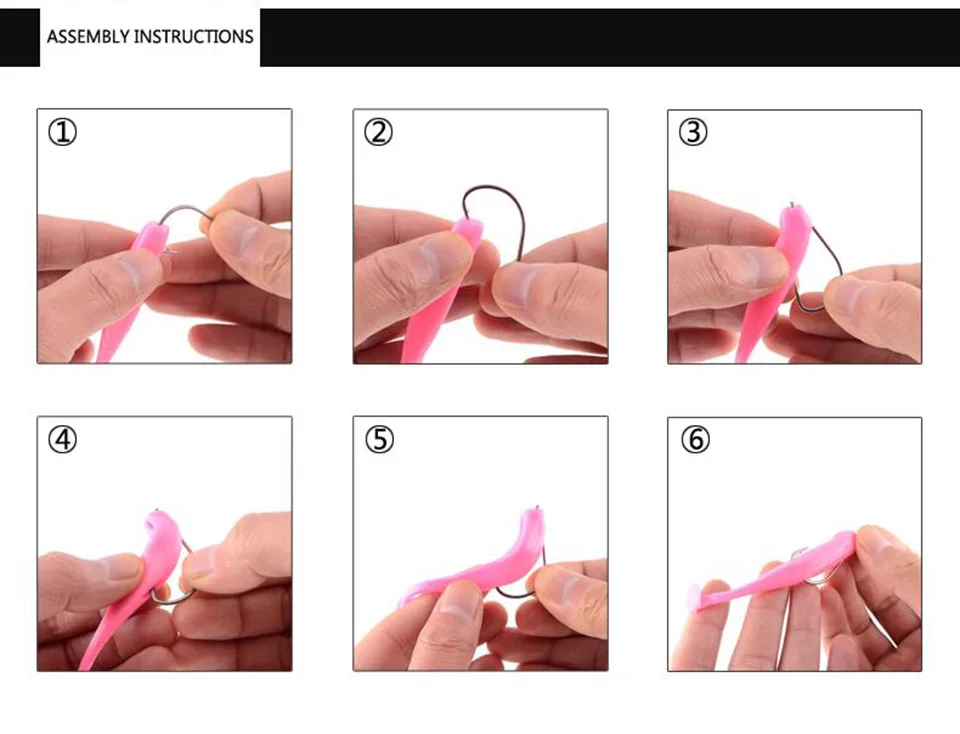 ASSEMBLY INSTRUCTIONS

①

②

③

④

⑤

⑥