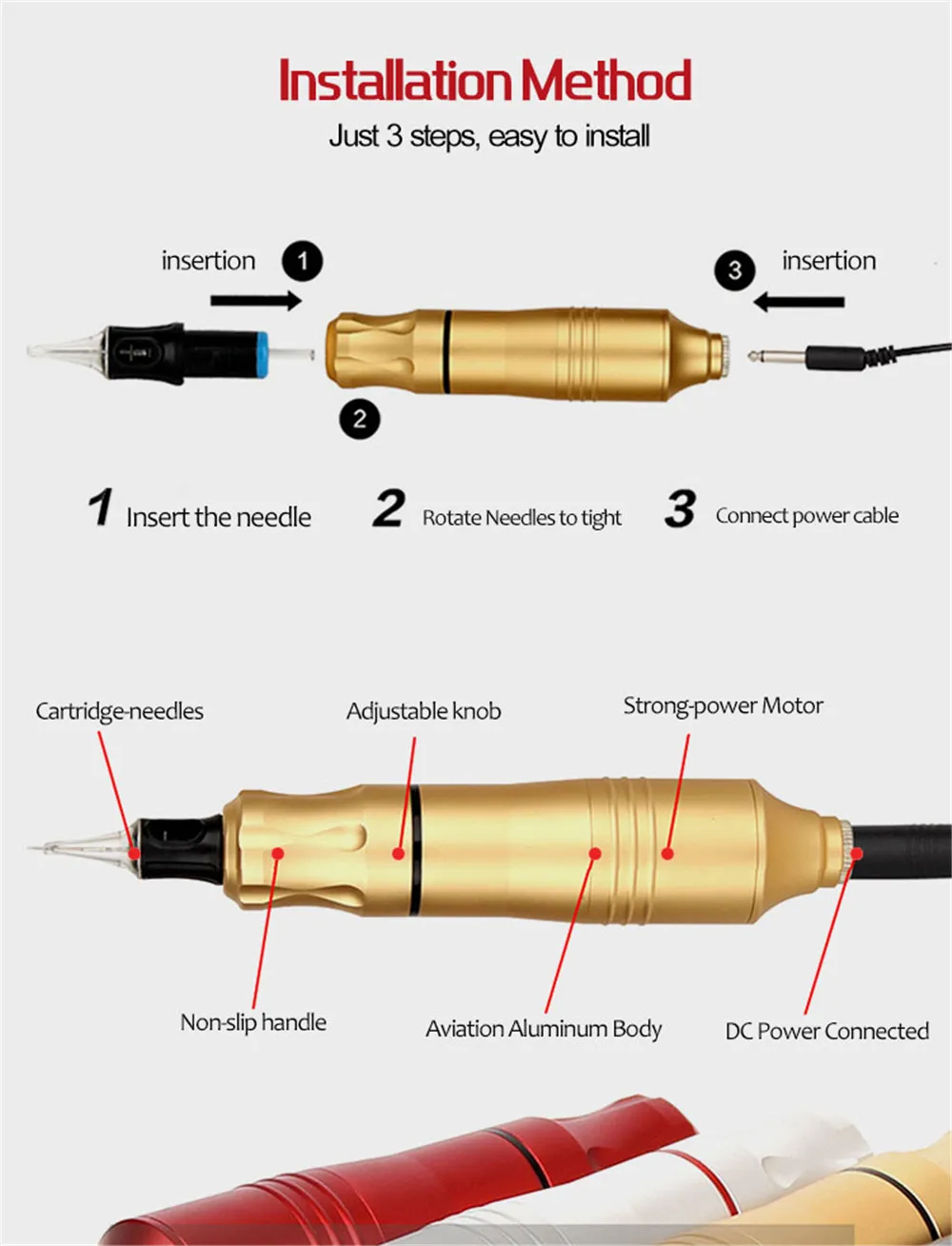 Installation Method
Just 3 steps, easy to install

insertion 1

3 insertion

2

1 Insert the needle

2 Rotate Needles to tight

3 Connect power cable

Cartridge-needles

Adjustable knob

Strong-power Motor

Non-slip handle

Aviation Aluminum Body

DC Power Connected