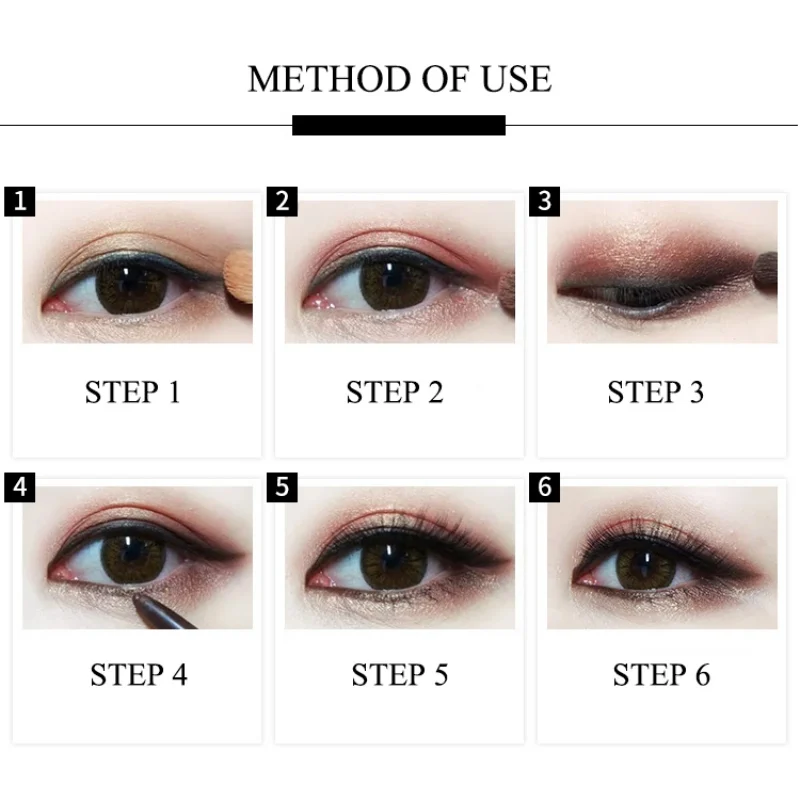 METHOD OF USE

1

STEP 1

2

STEP 2

3

STEP 3

4

STEP 4

5

STEP 5

6

STEP 6