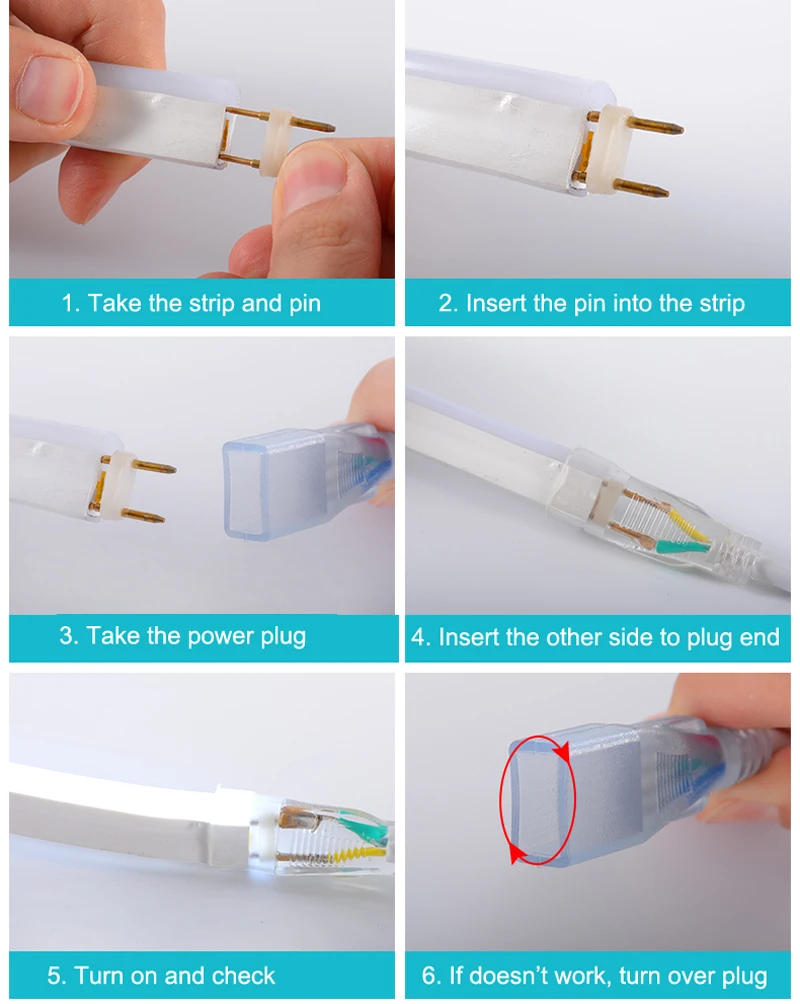 1. Take the strip and pin

2. Insert the pin into the strip

3. Take the power plug

4. Insert the other side to plug end

5. Turn on and check

6. If doesn't work, turn over plug