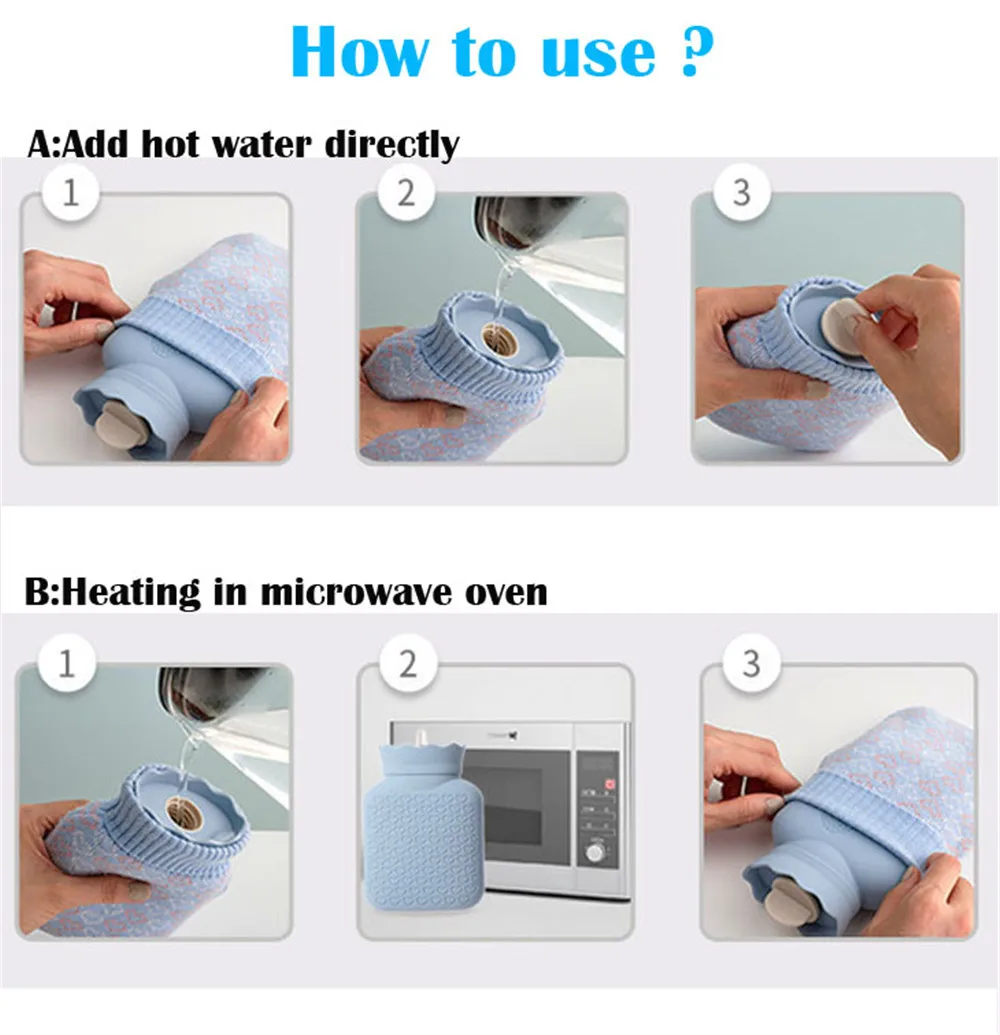 How to use ?

A:Add hot water directly

1

2

3

B:Heating in microwave oven

1

2

3