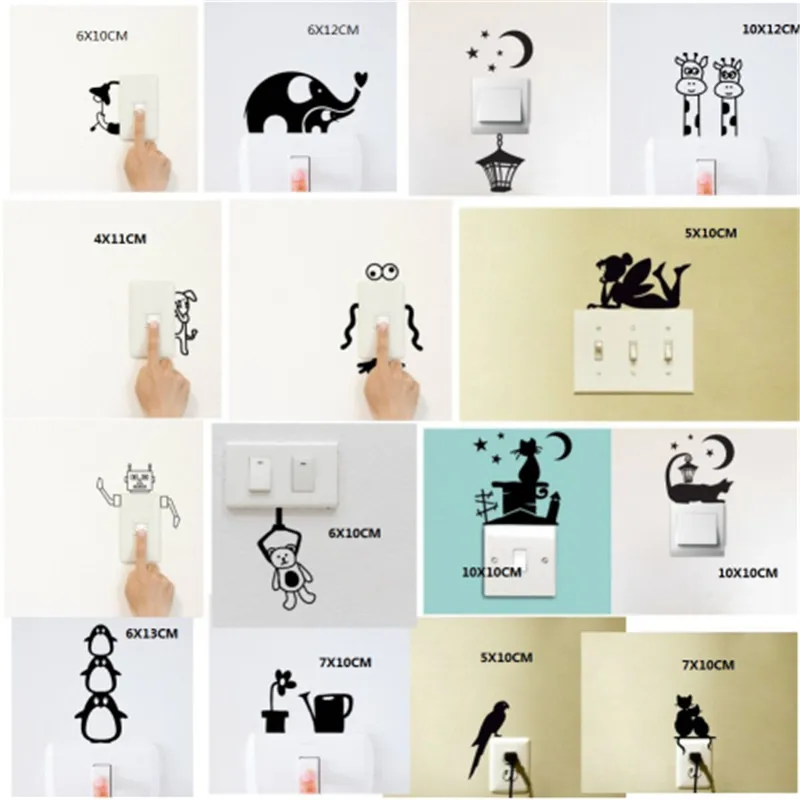 6X10CM

6X12CM

10X12CM

4X11CM

5X10CM

6X10CM

10X10CM

10X10CM

6X13CM

7X10CM

5X10CM

7X10CM