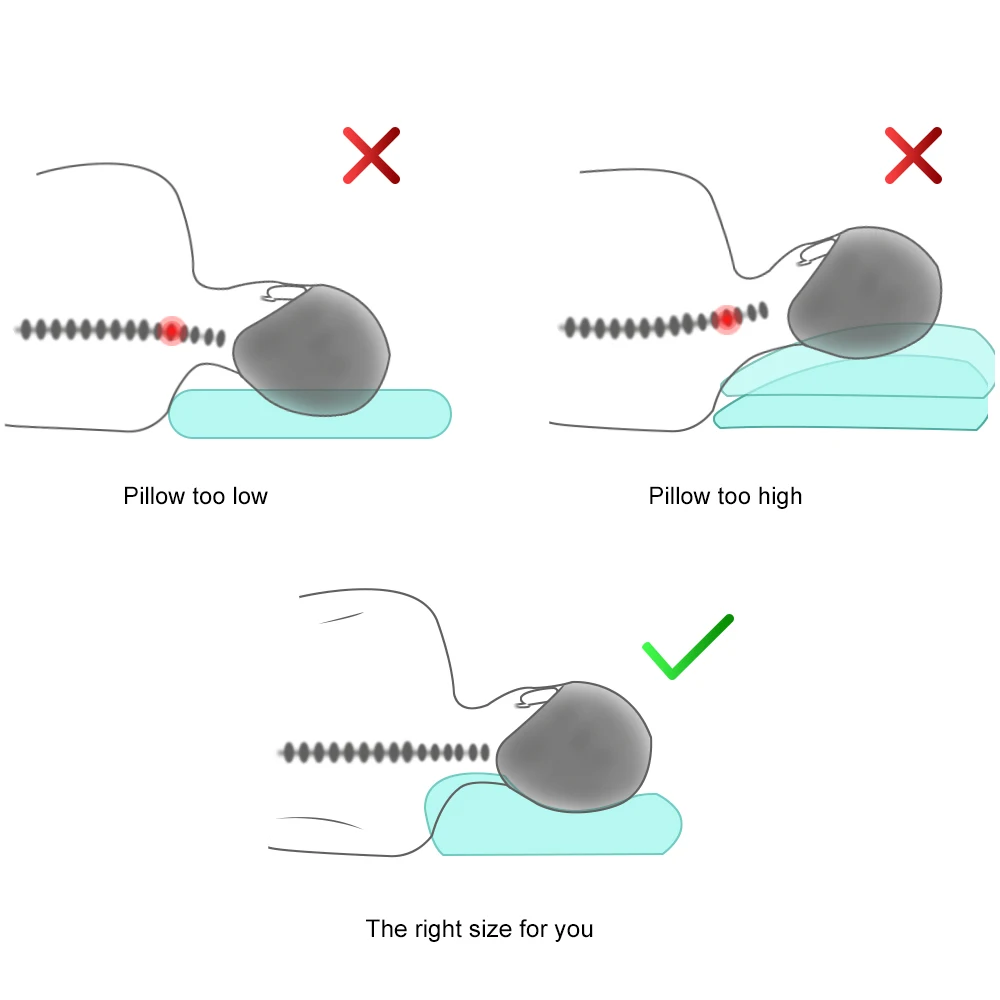 Pillow too low

Pillow too high

The right size for you