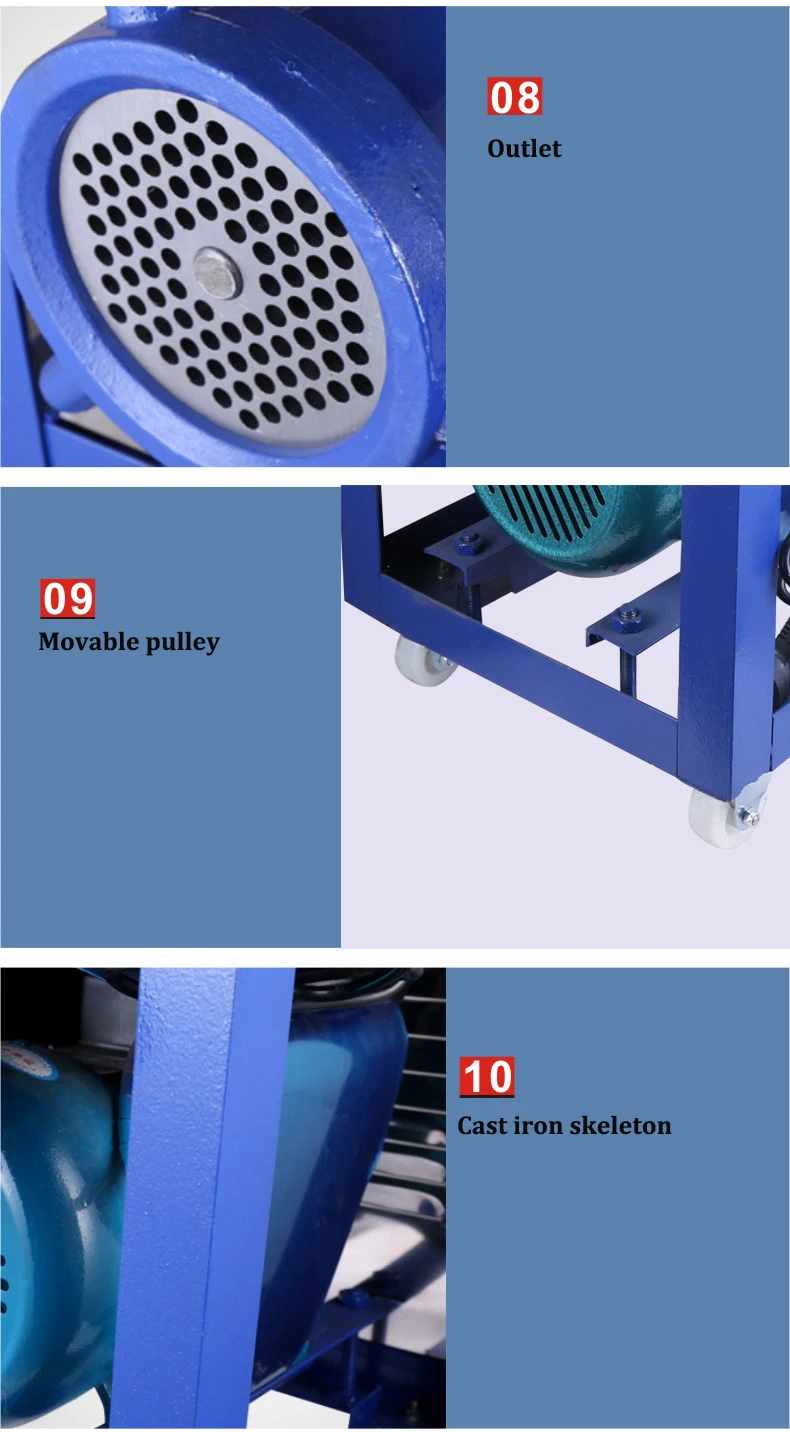 08
Outlet

09
Movable pulley

10
Cast iron skeleton