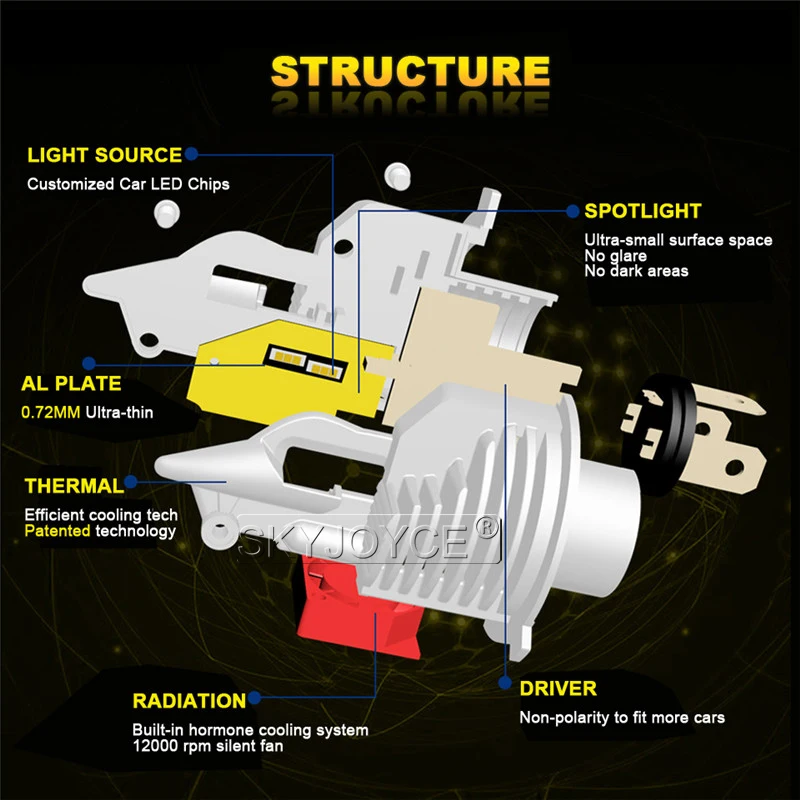 STRUCTURE

LIGHT SOURCE
Customized Car LED Chips

SPOTLIGHT
Ultra-small surface space
No glare
No dark areas

AL PLATE
0.72MM Ultra-thin

THERMAL
Efficient cooling tech
Patented technology

SKYJOYCE®

RADIATION
Built-in hormone cooling system
12000 rpm silent fan

DRIVER
Non-polarity to fit more cars