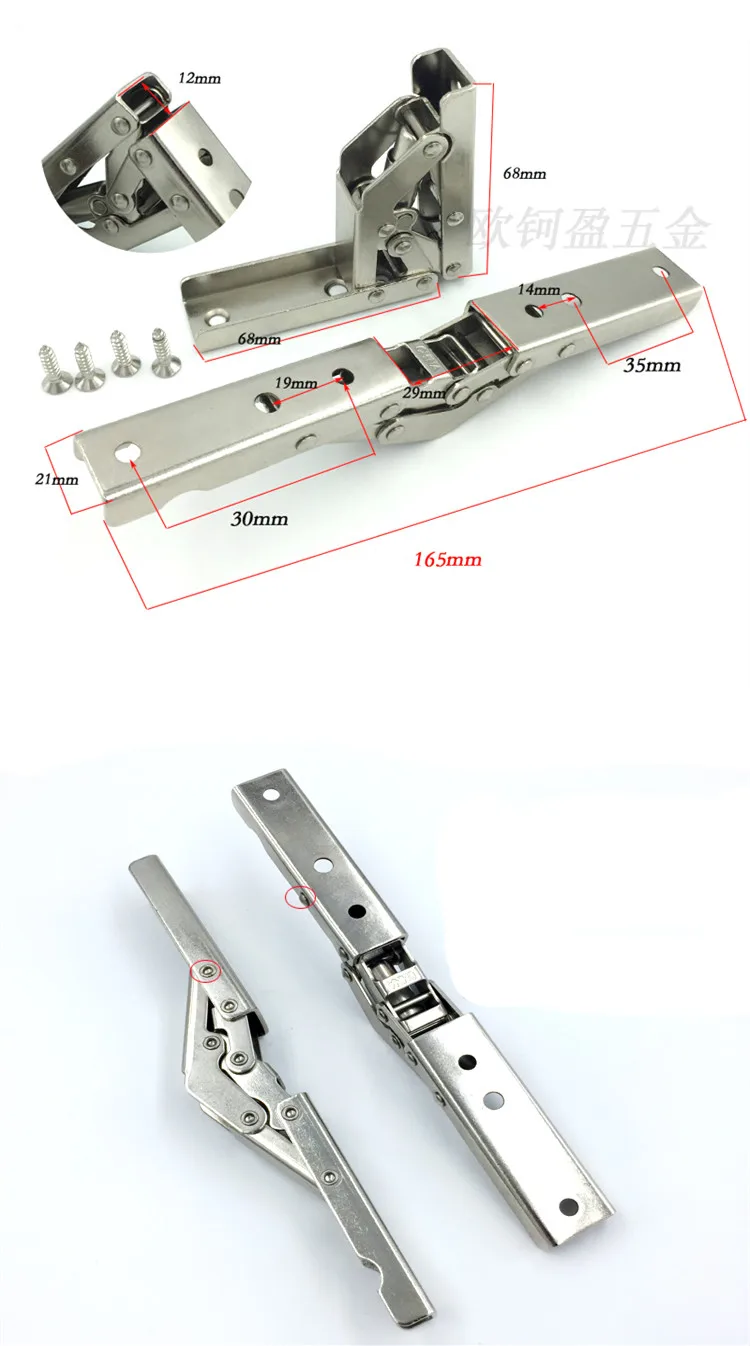 12mm

68mm

欧钶盈五金

68mm

14mm

35mm

19mm

29mm

21mm

30mm

165mm