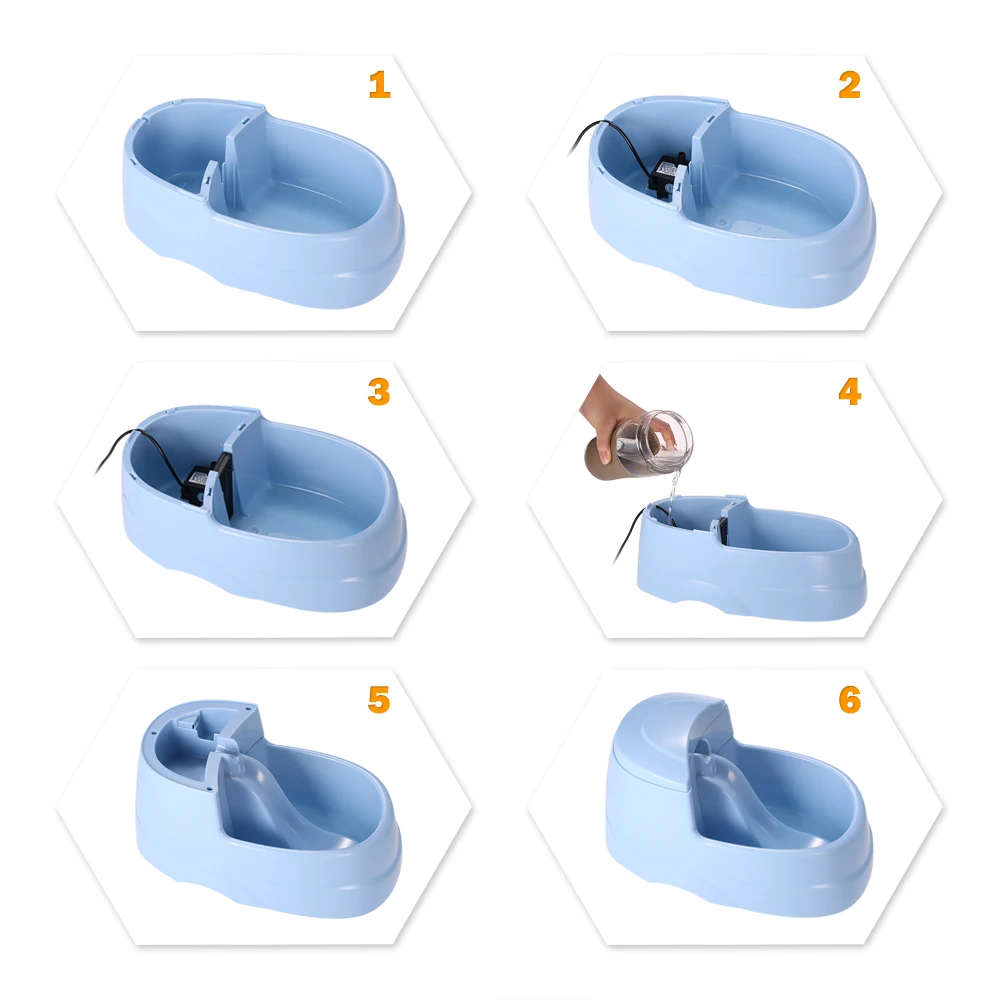 1

2

3

4

5

6