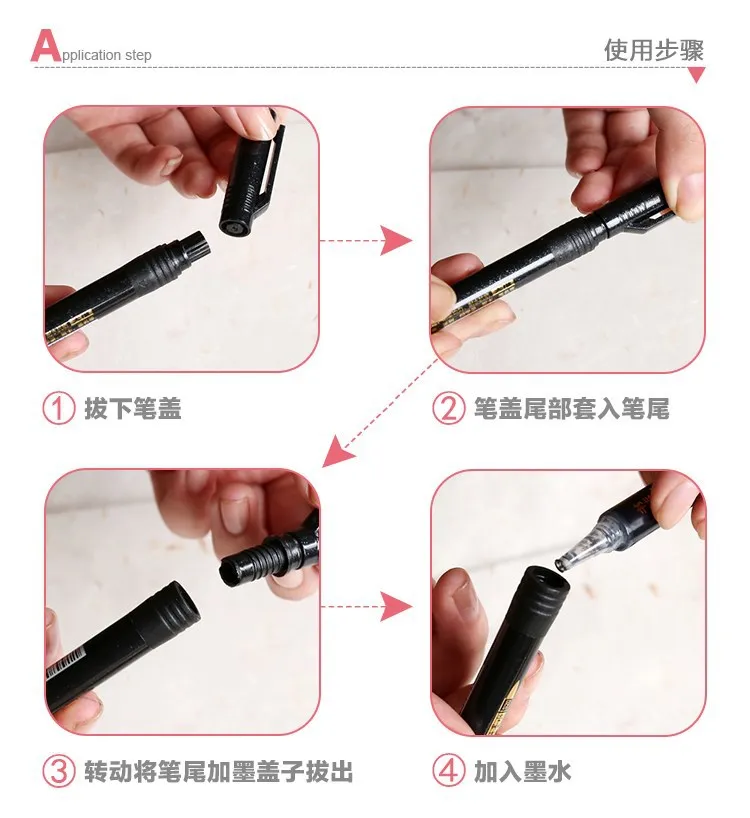 Application step

使用步骤

① 拔下笔盖

② 笔盖尾部套入笔尾

③ 转动将笔尾加墨盖子拔出

④ 加入墨水