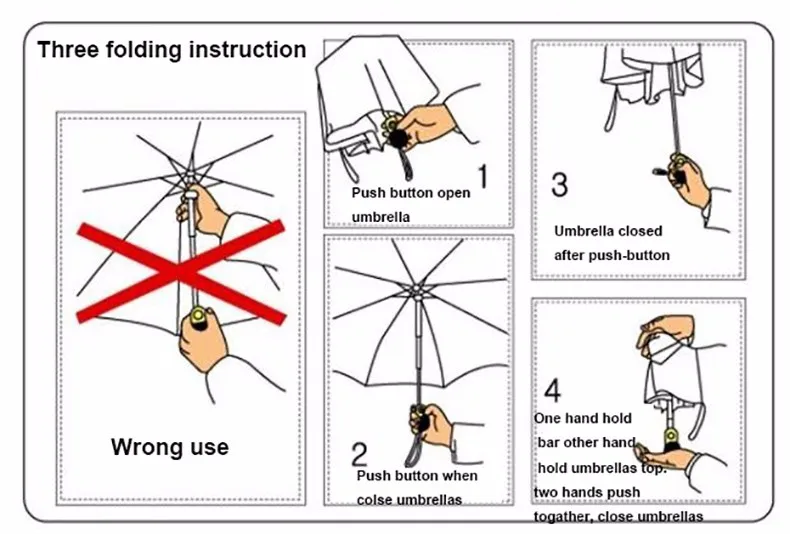 Three folding instruction

Wrong use

1
Push button open umbrella

2
Push button when colse umbrellas

3
Umbrella closed after push-button

4
One hand hold bar other hand hold umbrellas top. two hands push togather, close umbrellas