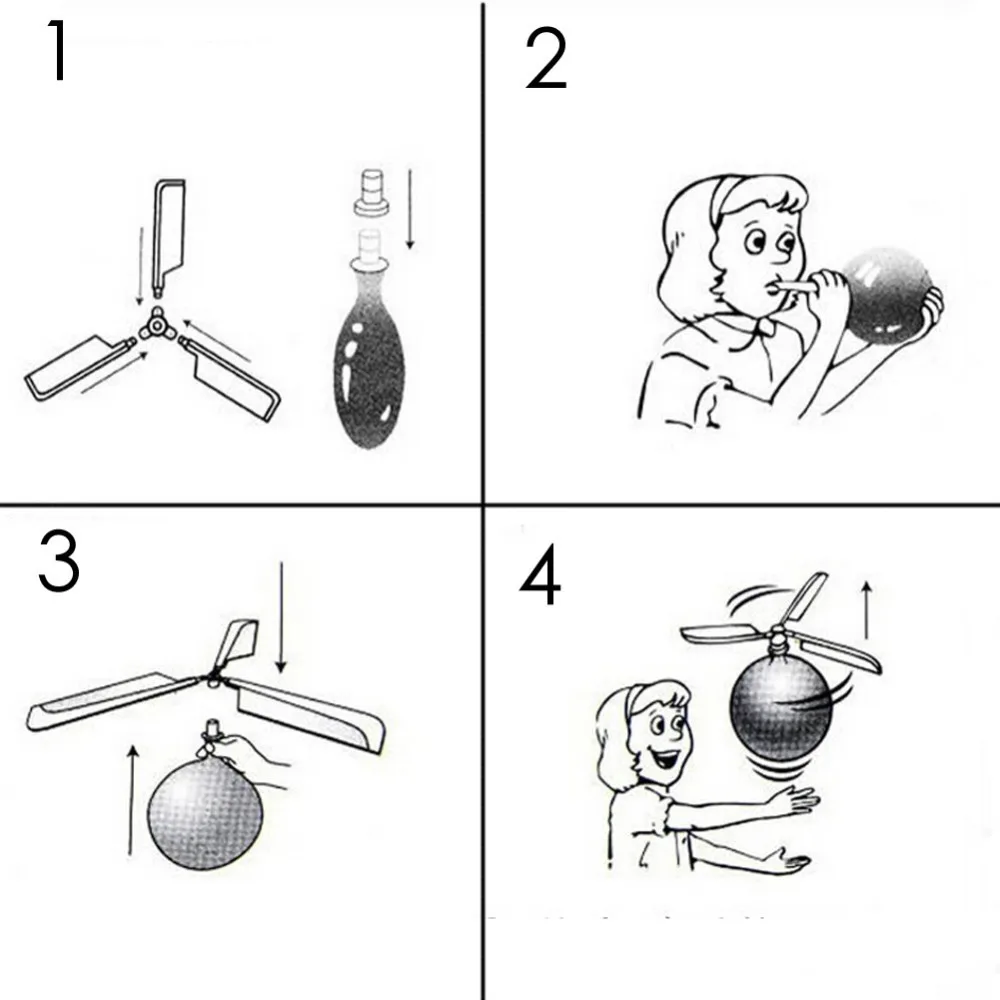 1

2

3

4