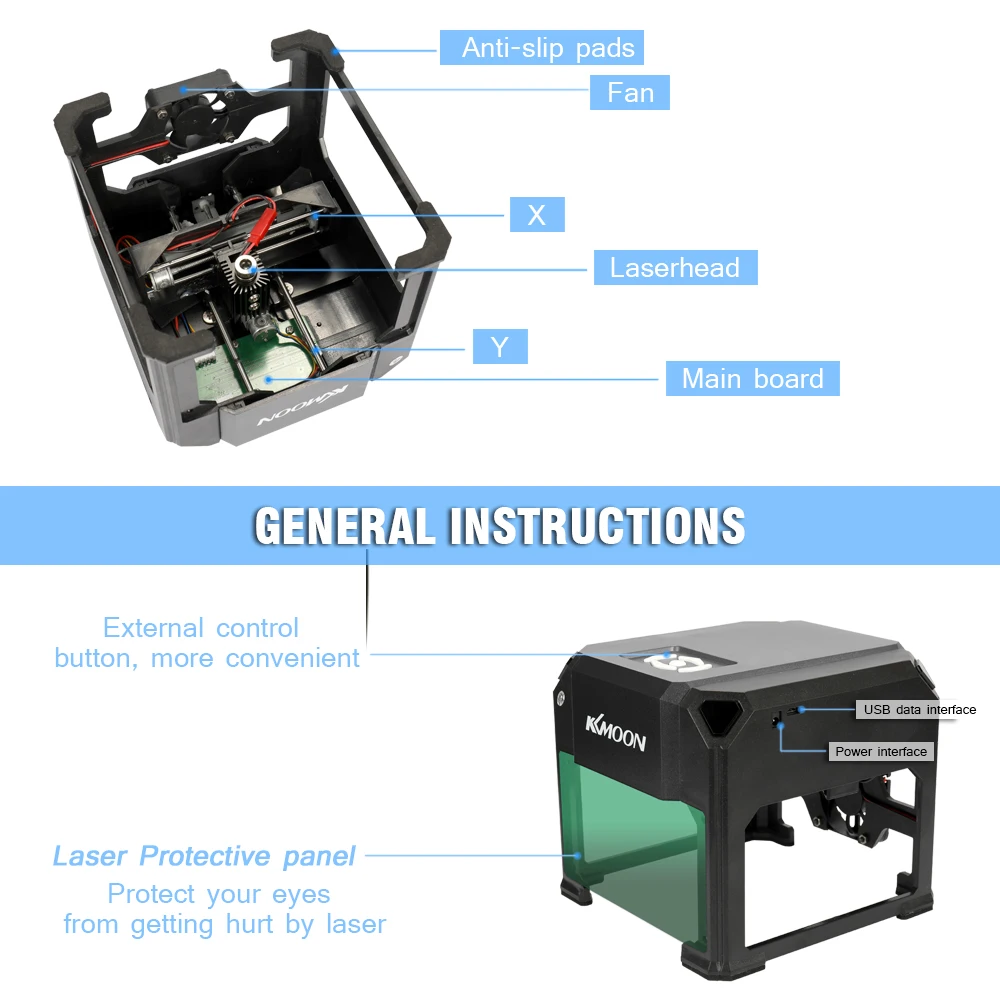 Anti-slip pads
Fan
X
Laserhead
Y
Main board
KKMOON

GENERAL INSTRUCTIONS

External control button, more convenient

KKMOON
USB data interface
Power interface

Laser Protective panel
Protect your eyes from getting hurt by laser