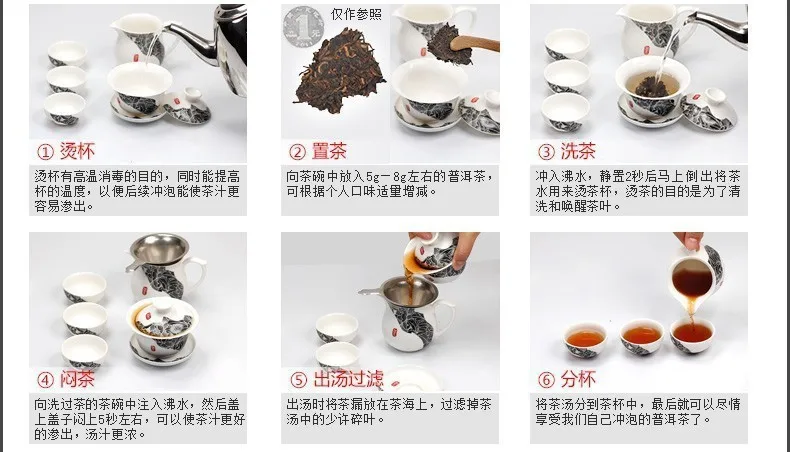 ① 烫杯

烫杯有高温消毒的目的，同时能提高杯的温度，以便后续冲泡能使茶汁更容易渗出。

仅作参照

② 置茶

向茶碗中放入5g－8g左右的普洱茶，可根据个人口味适量增减。

③ 洗茶

冲入沸水，静置2秒后马上倒出将茶水用来烫茶杯，烫茶的目的是为了清洗和唤醒茶叶。

④ 闷茶

向洗过茶的茶碗中注入沸水，然后盖上盖子闷上5秒左右，可以使茶汁更好的渗出，汤汁更浓。

⑤ 出汤过滤

出汤时将茶漏放在茶海上，过滤掉茶汤中的少许碎叶。

⑥ 分杯

将茶汤分到茶杯中，最后就可以尽情享受我们自己冲泡的普洱茶了。