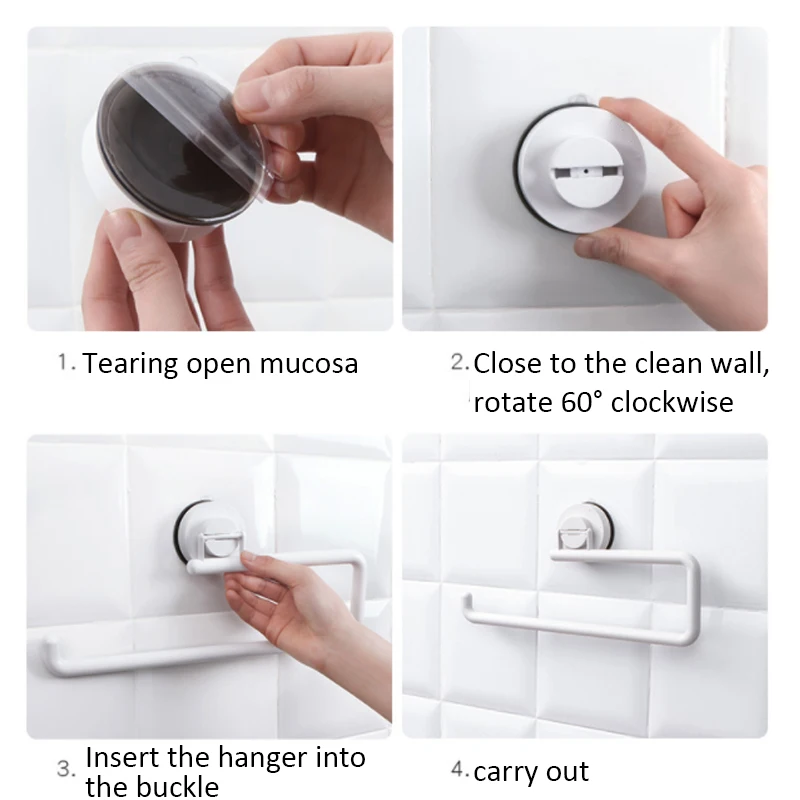 1. Tearing open mucosa

2. Close to the clean wall, rotate 60° clockwise

3. Insert the hanger into the buckle

4. carry out