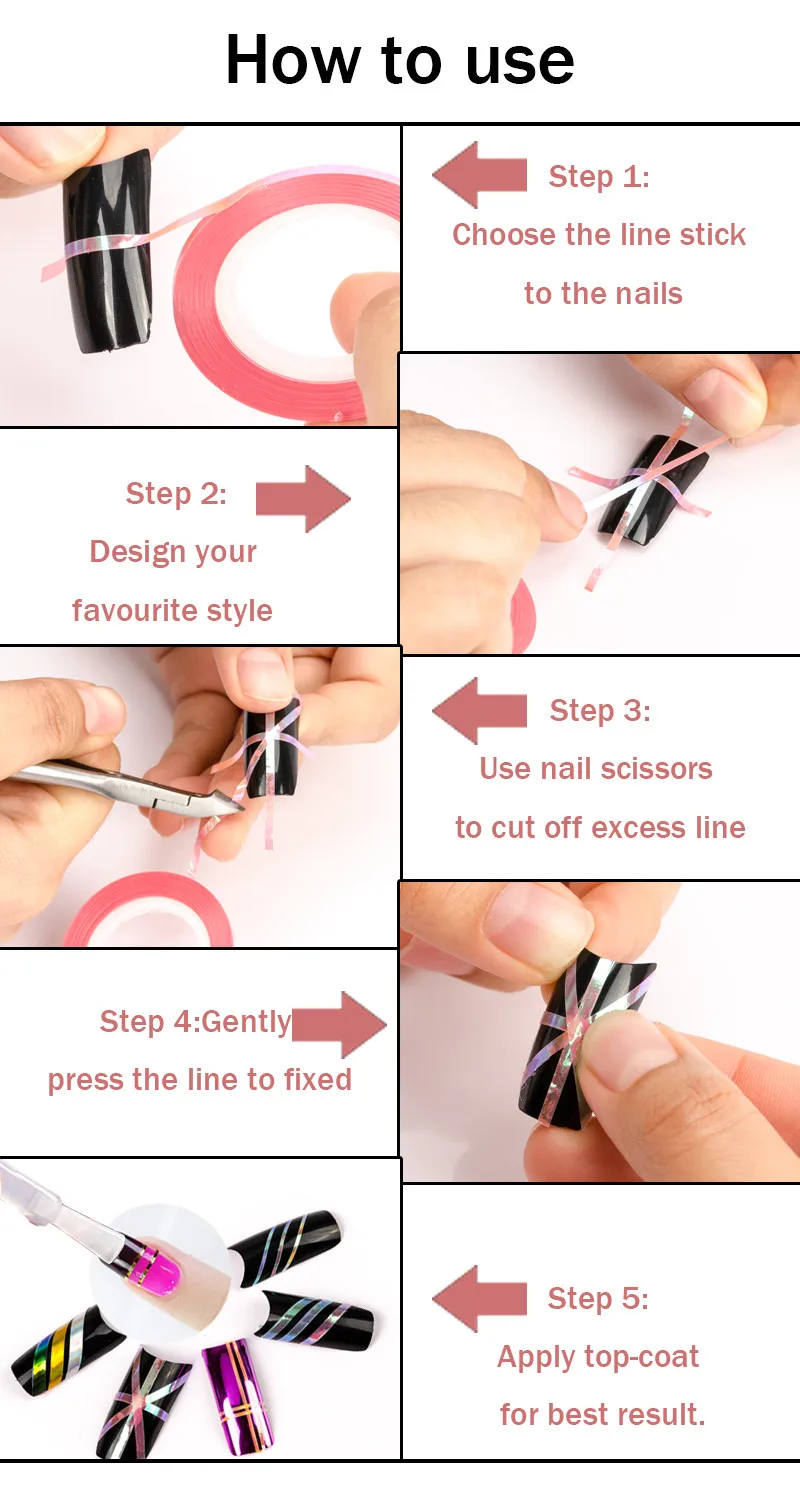 How to use

Step 1:
Choose the line stick
to the nails

Step 2:
Design your
favourite style

Step 3:
Use nail scissors
to cut off excess line

Step 4:Gently
press the line to fixed

Step 5:
Apply top-coat
for best result.