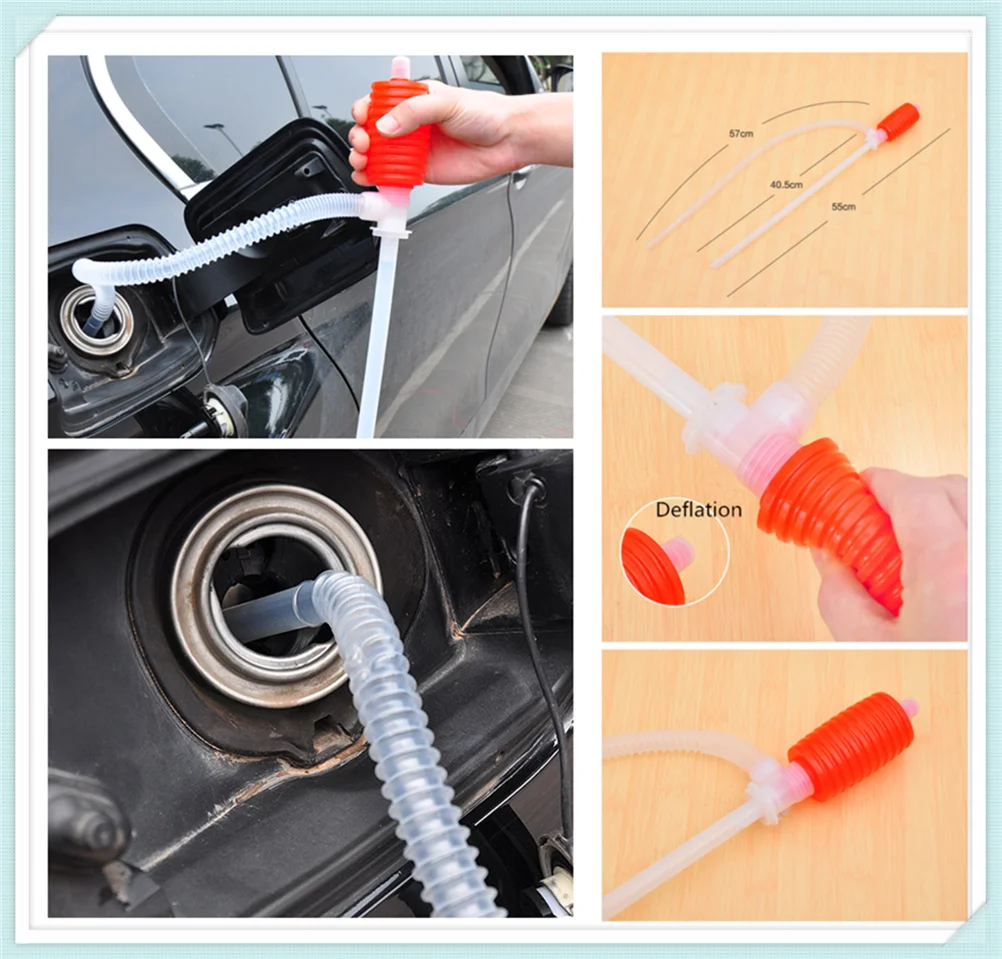 57cm
40.5cm
55cm

Deflation