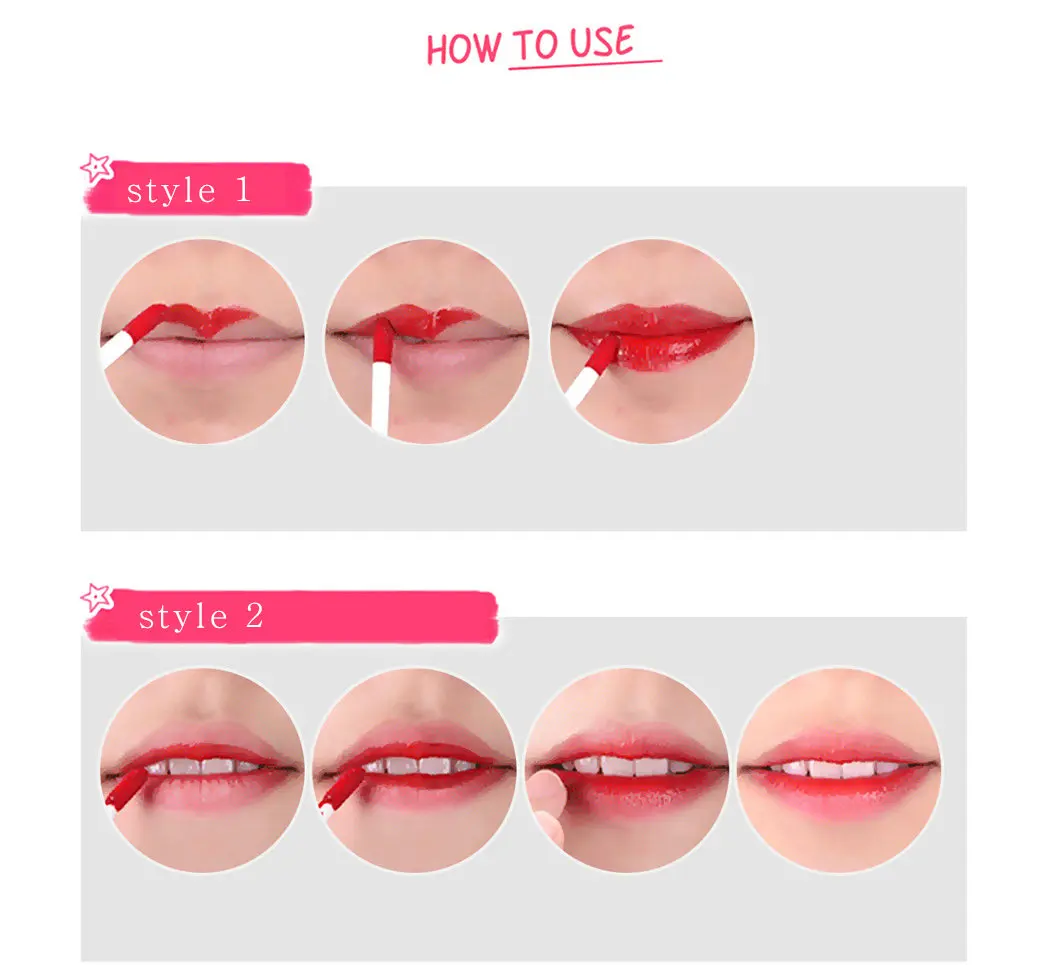 HOW TO USE

style 1

style 2