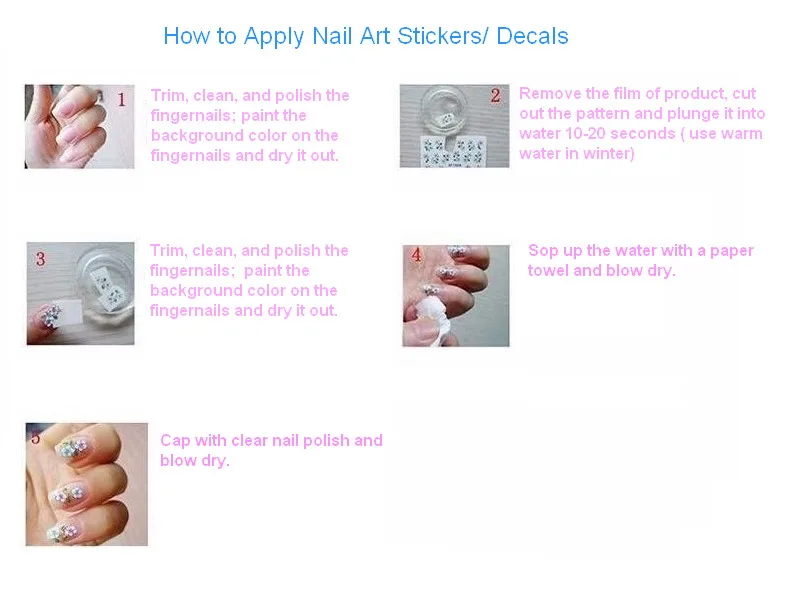 How to Apply Nail Art Stickers/ Decals

1

Trim, clean, and polish the fingernails; paint the background color on the fingernails and dry it out.

2

Remove the film of product, cut out the pattern and plunge it into water 10-20 seconds ( use warm water in winter)

3

Trim, clean, and polish the fingernails; paint the background color on the fingernails and dry it out.

4

Sop up the water with a paper towel and blow dry.

5

Cap with clear nail polish and blow dry.