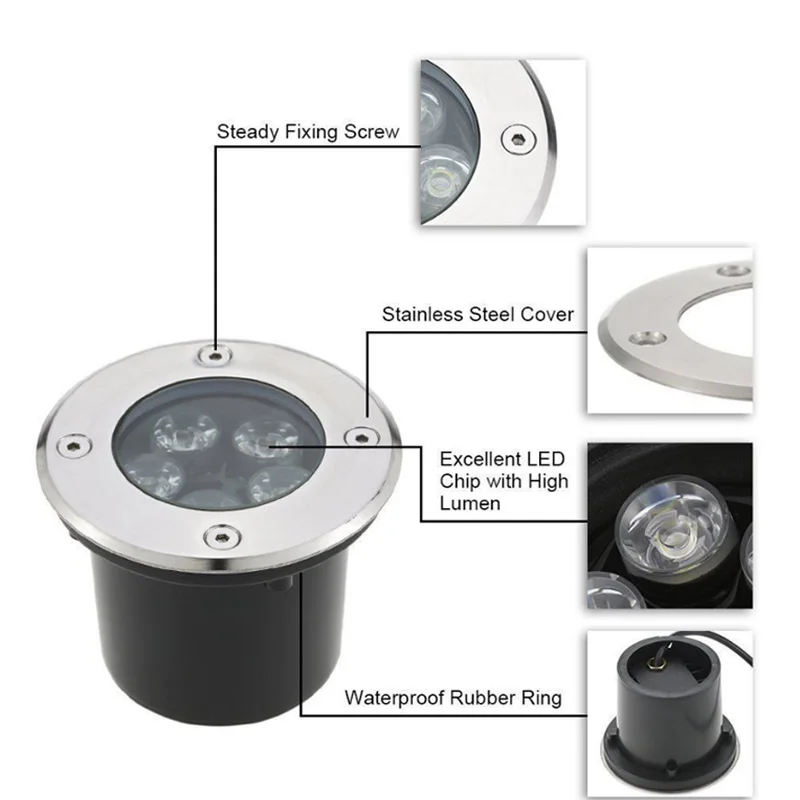 Steady Fixing Screw

Stainless Steel Cover

Excellent LED Chip with High Lumen

Waterproof Rubber Ring