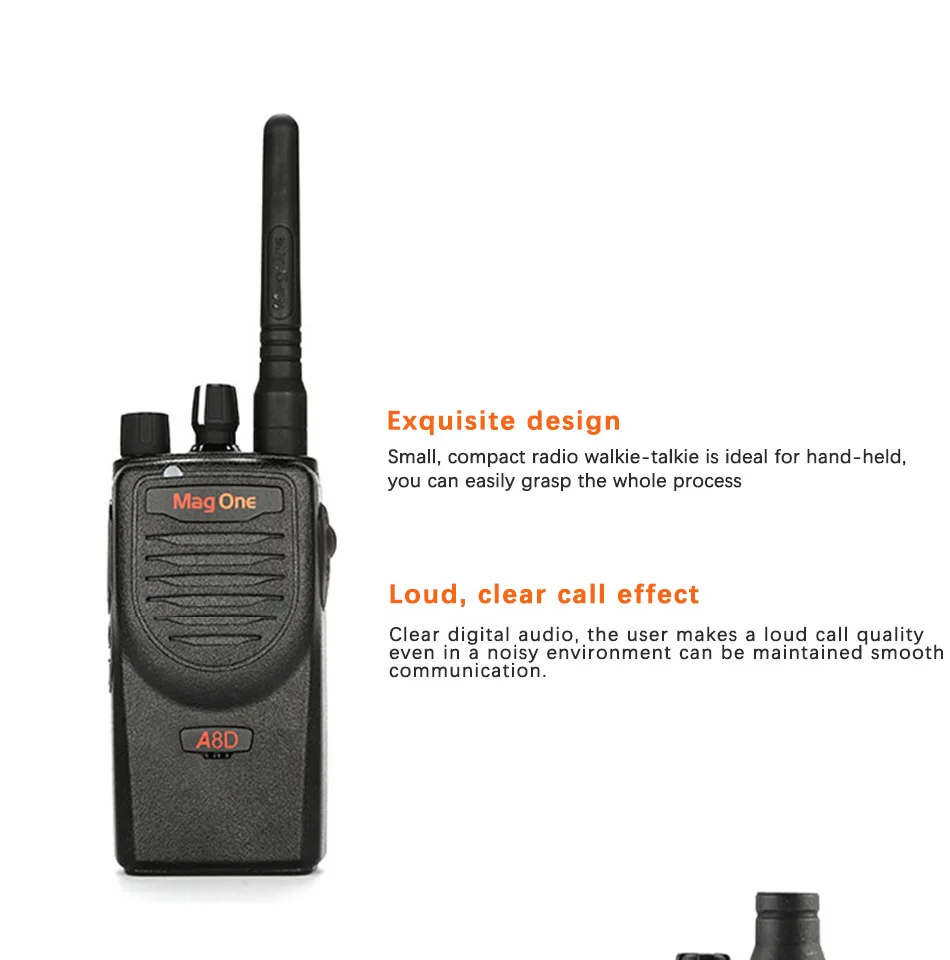 Mag One

A8D

Exquisite design

Small, compact radio walkie-talkie is ideal for hand-held, you can easily grasp the whole process

Loud, clear call effect

Clear digital audio, the user makes a loud call quality even in a noisy environment can be maintained smooth communication.