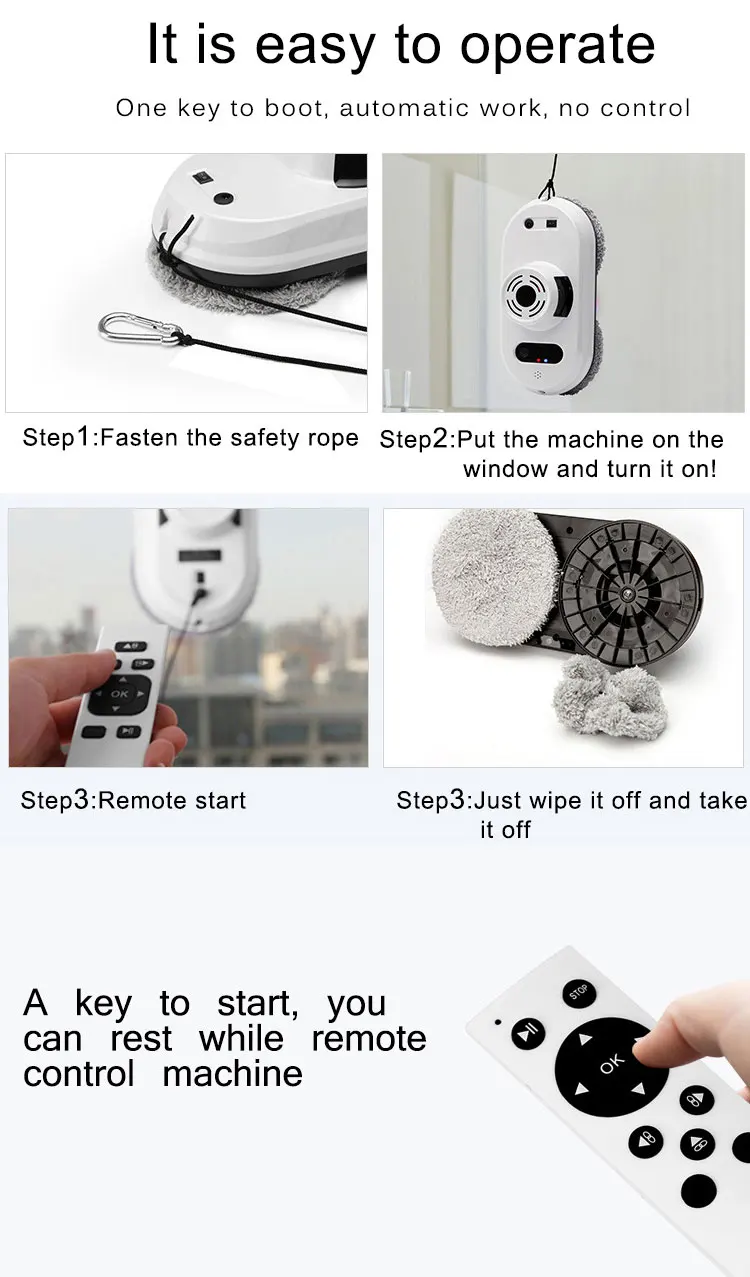 It is easy to operate

One key to boot, automatic work, no control

Step1:Fasten the safety rope

Step2:Put the machine on the window and turn it on!

OK

Step3:Remote start

Step3:Just wipe it off and take it off

A key to start, you can rest while remote control machine

STOP

OK