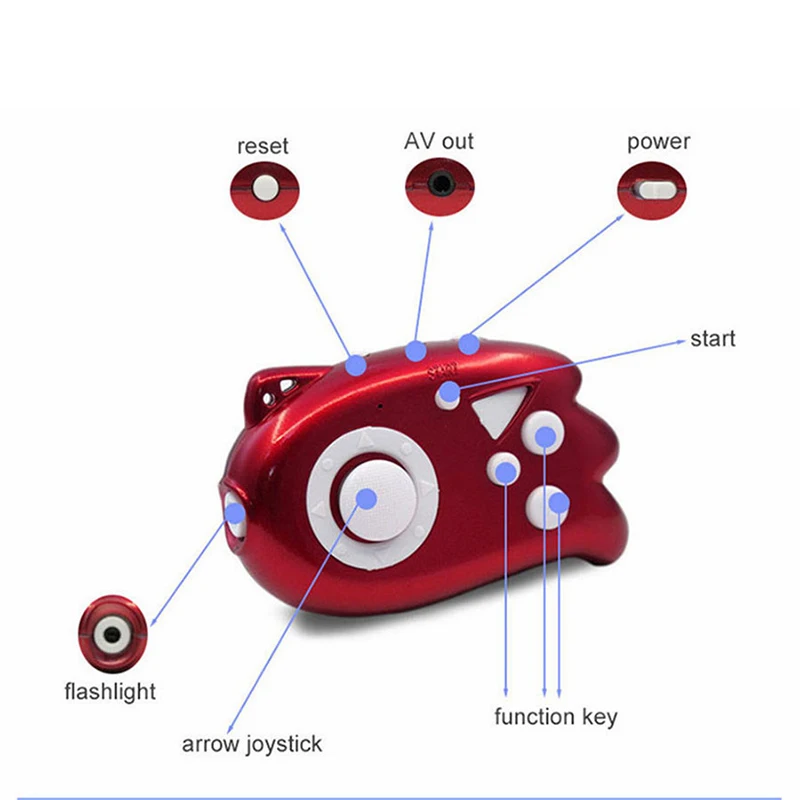 reset
AV out
power
start
flashlight
arrow joystick
function key