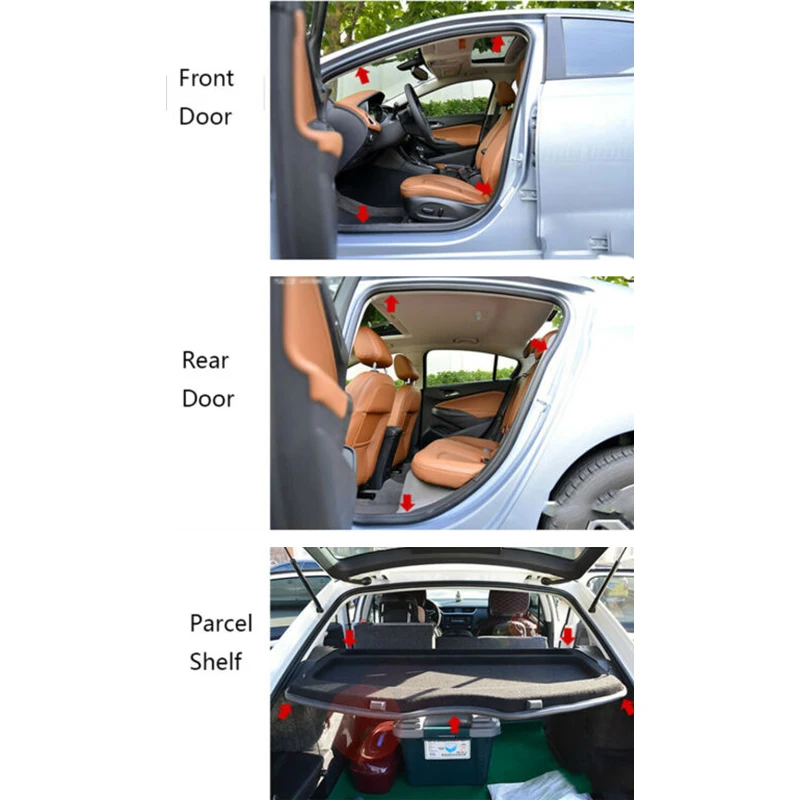 Front Door

Rear Door

Parcel Shelf