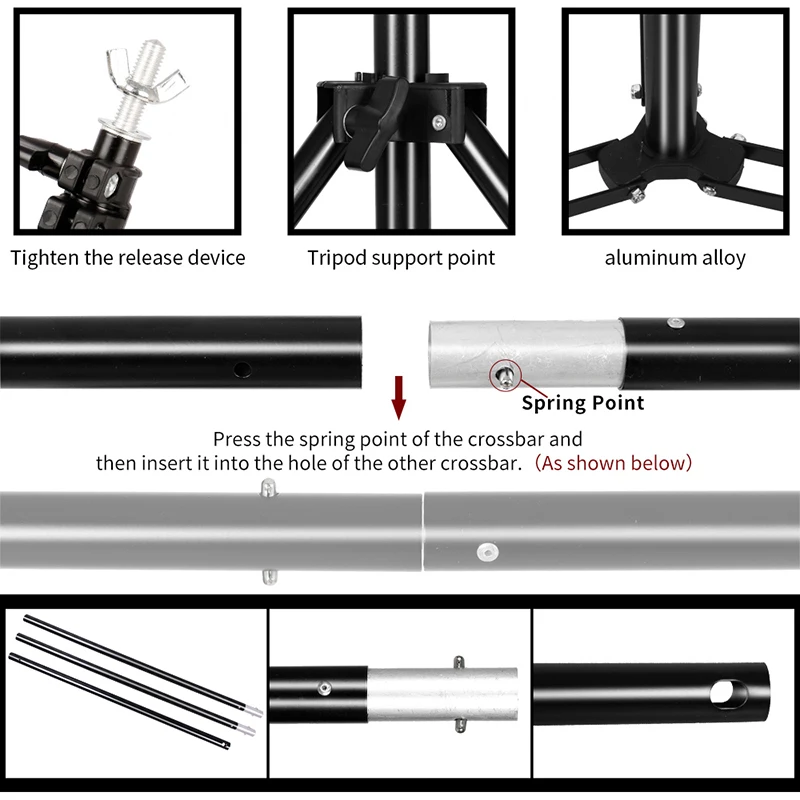 Tighten the release device

Tripod support point

aluminum alloy

Spring Point

Press the spring point of the crossbar and then insert it into the hole of the other crossbar. (As shown below)