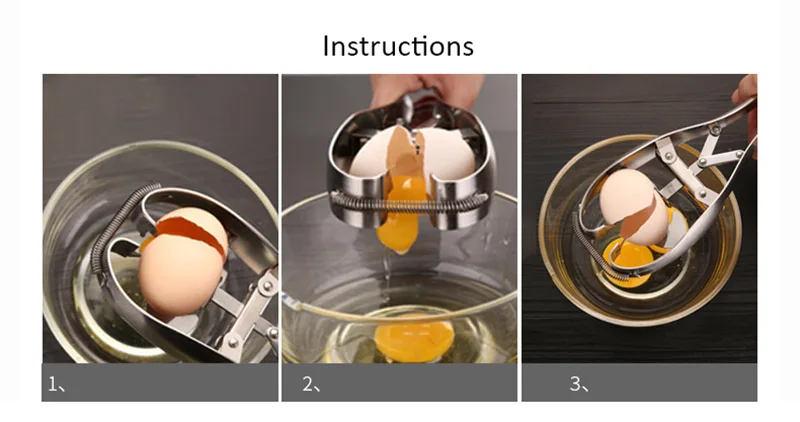 Instructions

1、

2、

3、