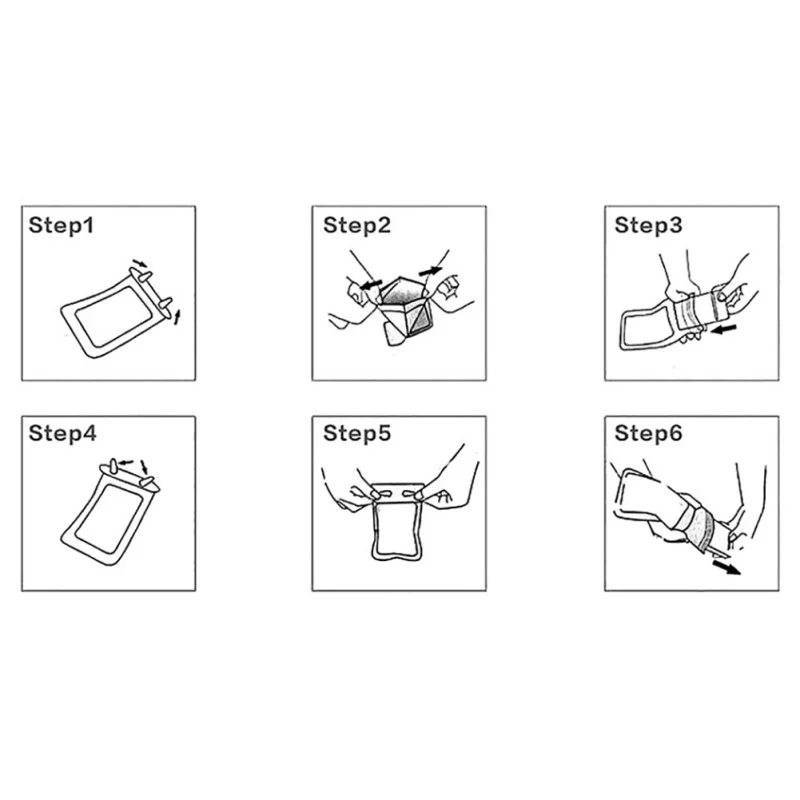 Step1

Step2

Step3

Step4

Step5

Step6