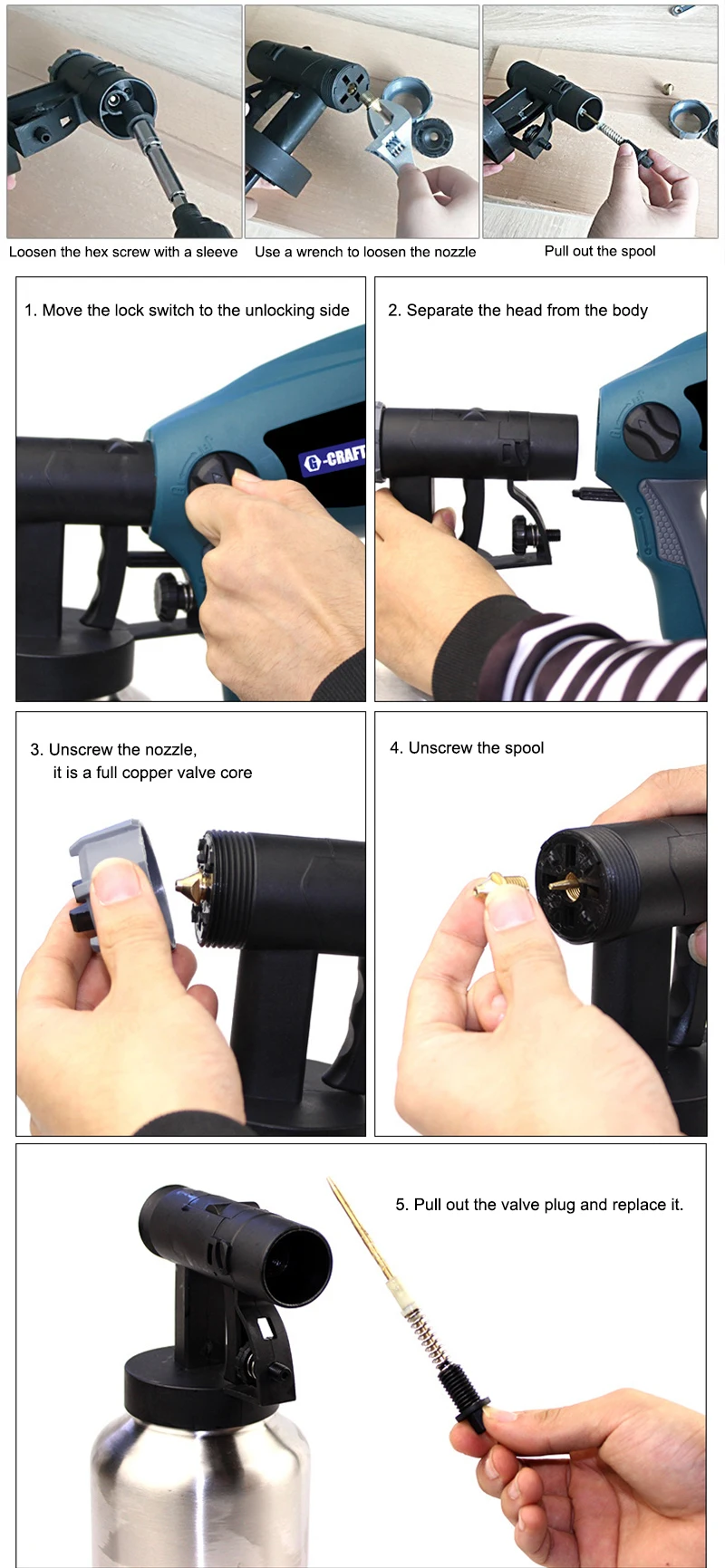 Loosen the hex screw with a sleeve

Use a wrench to loosen the nozzle

Pull out the spool

1. Move the lock switch to the unlocking side

G-CRAFT

2. Separate the head from the body

3. Unscrew the nozzle, it is a full copper valve core

4. Unscrew the spool

5. Pull out the valve plug and replace it.