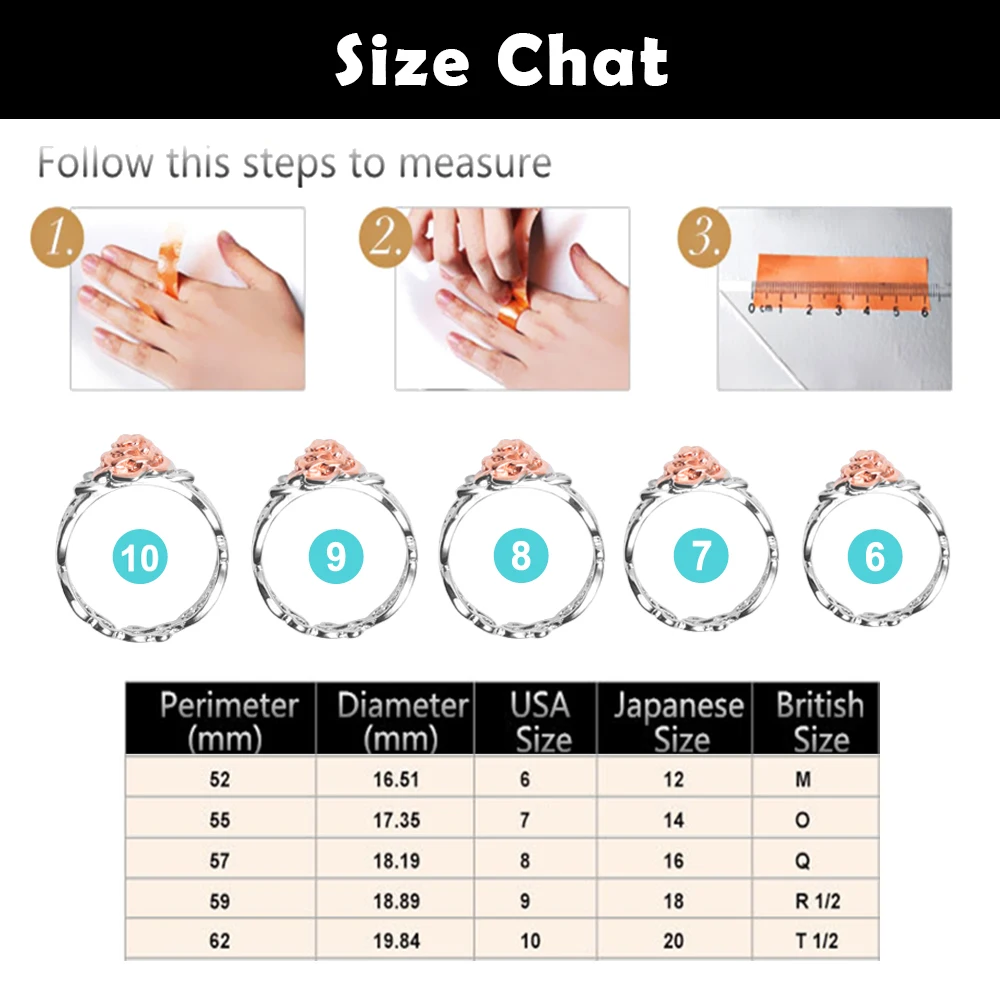 Size Chat

Follow this steps to measure

1.

2.

3.

0 cm 1 2 3 4 5 6

10

9

8

7

6

| Perimeter (mm) | Diameter (mm) | USA Size | Japanese Size | British Size |
|---|---|---|---|---|
| 52 | 16.51 | 6 | 12 | M |
| 55 | 17.35 | 7 | 14 | O |
| 57 | 18.19 | 8 | 16 | Q |
| 59 | 18.89 | 9 | 18 | R 1/2 |
| 62 | 19.84 | 10 | 20 | T 1/2 |