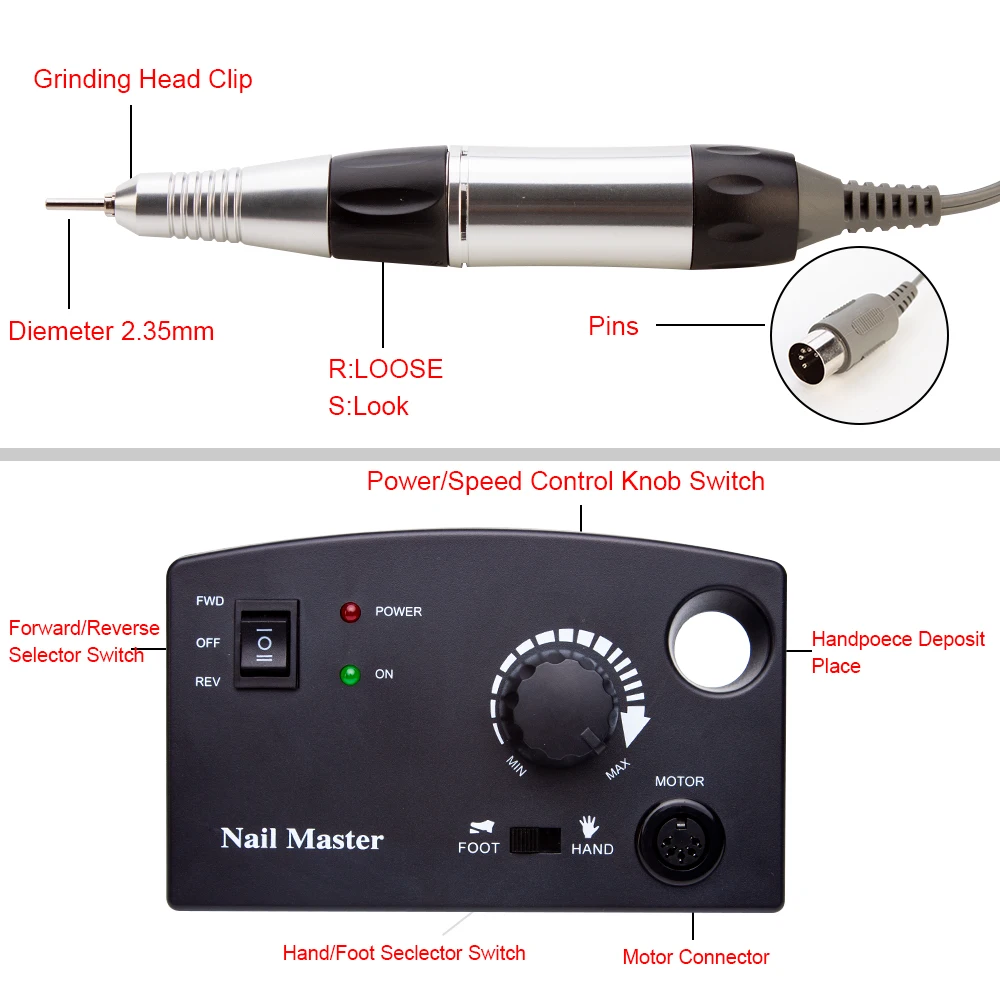 Grinding Head Clip

Diemeter 2.35mm

R:LOOSE
S:Look

Pins

Power/Speed Control Knob Switch

Forward/Reverse Selector Switch

FWD
OFF
REV

POWER
ON

MIN
MAX

Handpoece Deposit Place

MOTOR

Nail Master

FOOT
HAND

Hand/Foot Seclector Switch

Motor Connector