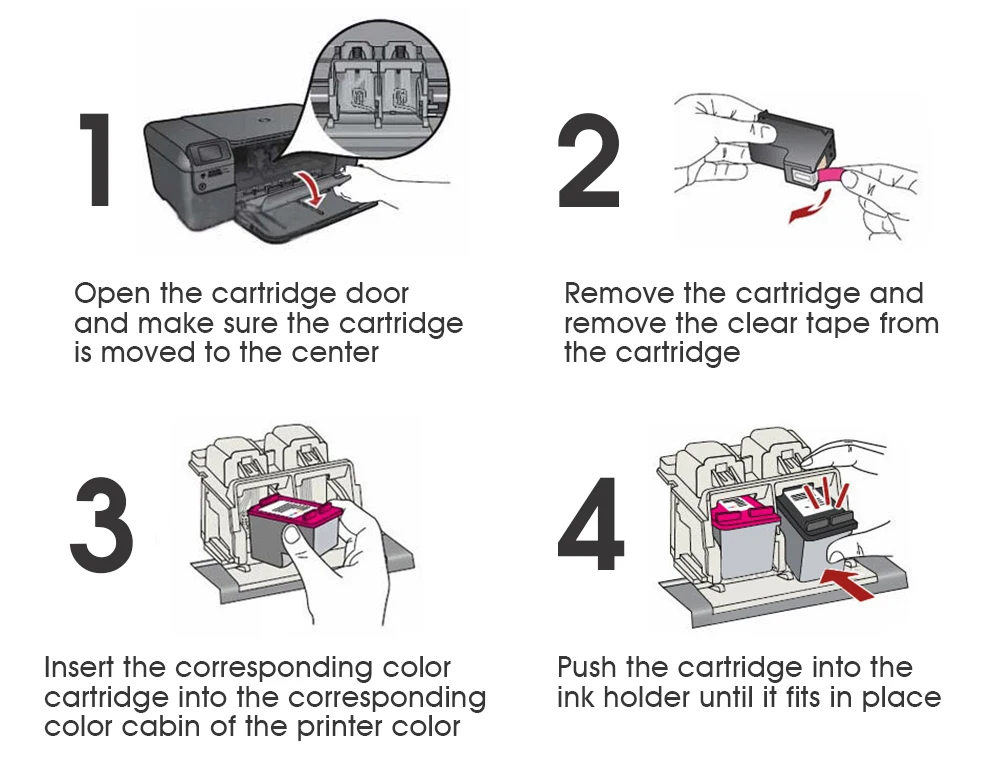 1

Open the cartridge door and make sure the cartridge is moved to the center

2

Remove the cartridge and remove the clear tape from the cartridge

3

Insert the corresponding color cartridge into the corresponding color cabin of the printer color

4

Push the cartridge into the ink holder until it fits in place