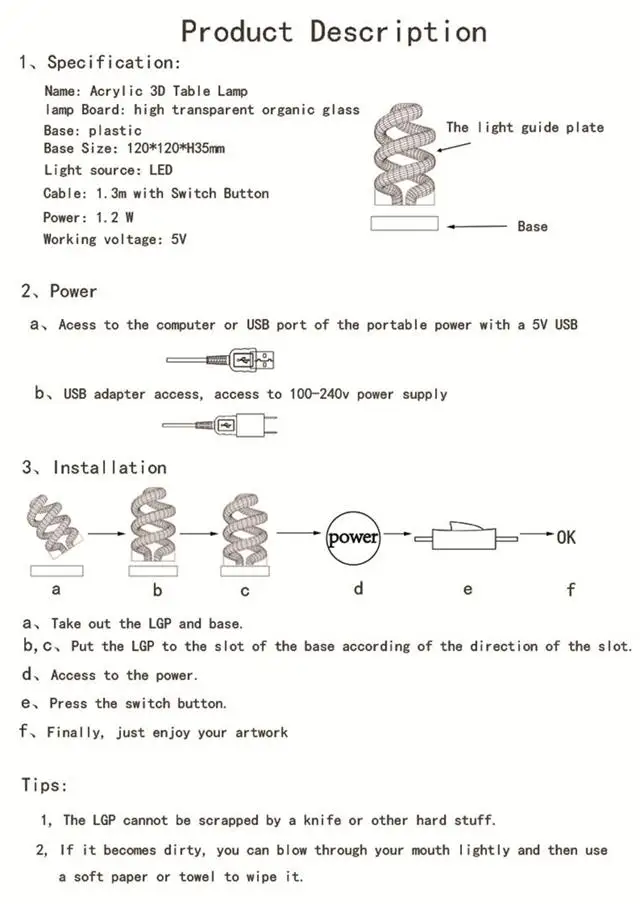 Product Description

1、Specification:

Name: Acrylic 3D Table Lamp
lamp Board: high transparent organic glass
Base: plastic
Base Size: 120*120*H35mm
Light source: LED
Cable: 1.3m with Switch Button
Power: 1.2 W
Working voltage: 5V

The light guide plate

Base

2、Power

a、Acess to the computer or USB port of the portable power with a 5V USB

b、USB adapter access, access to 100-240v power supply

3、Installation

power

OK

a b c d e f

a、Take out the LGP and base.
b,c、Put the LGP to the slot of the base according of the direction of the slot.
d、Access to the power.
e、Press the switch button.
f、Finally, just enjoy your artwork

Tips:

1, The LGP cannot be scrapped by a knife or other hard stuff.

2, If it becomes dirty, you can blow through your mouth lightly and then use a soft paper or towel to wipe it.