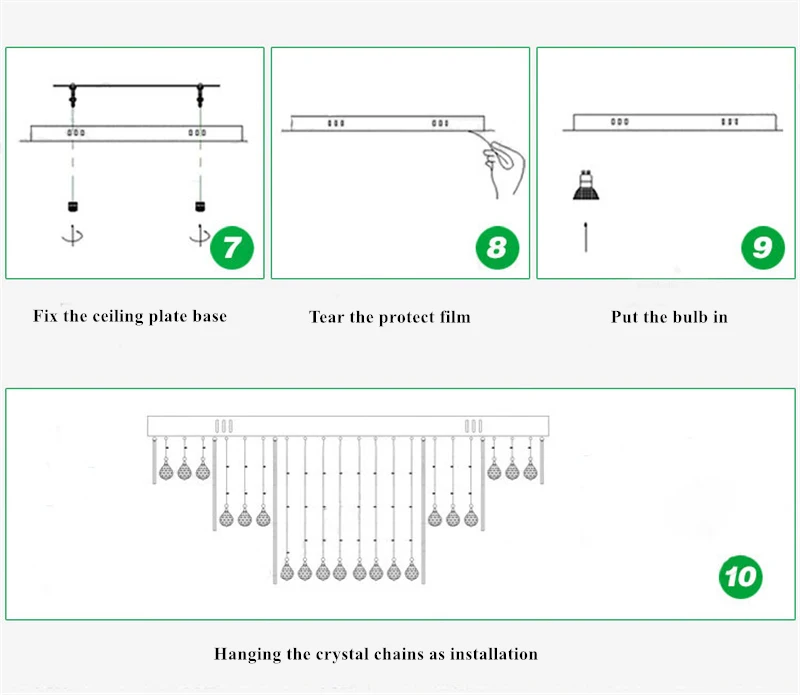 7

Fix the ceiling plate base

8

Tear the protect film

9

Put the bulb in

10

Hanging the crystal chains as installation