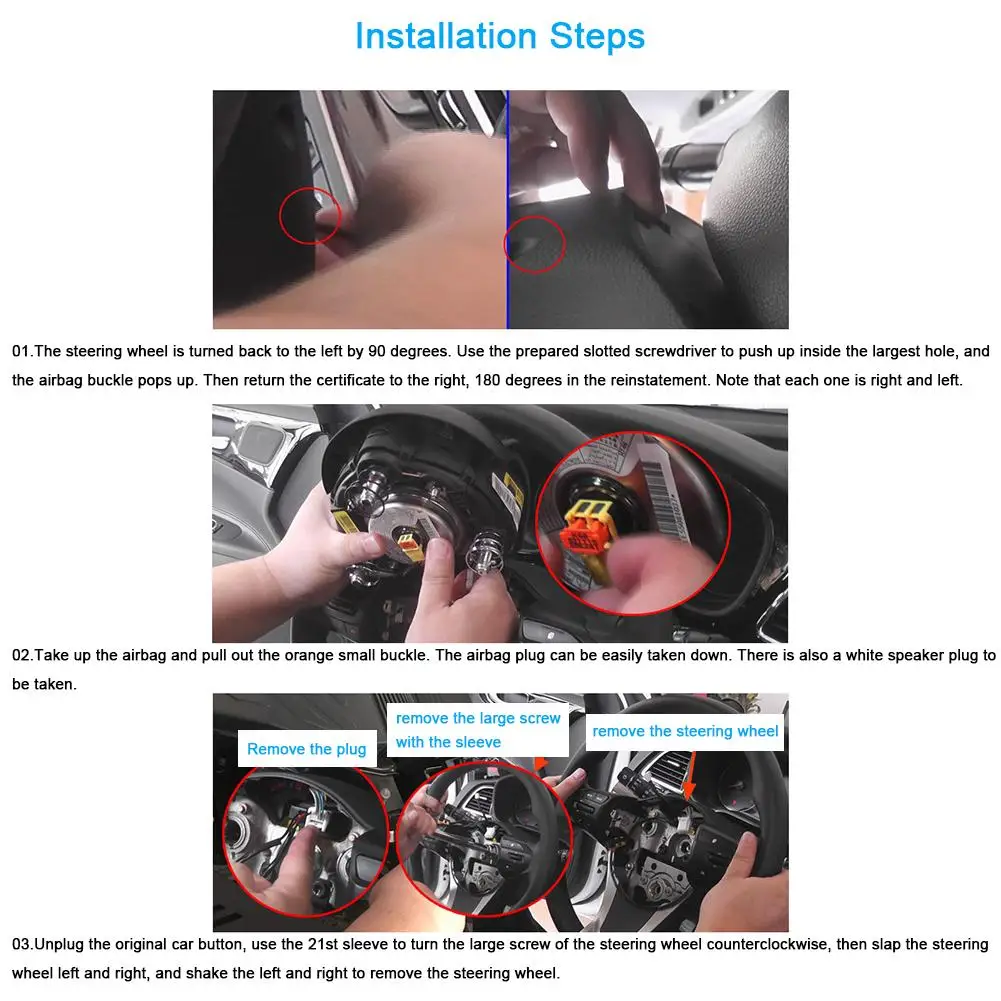 Installation Steps

01.The steering wheel is turned back to the left by 90 degrees. Use the prepared slotted screwdriver to push up inside the largest hole, and the airbag buckle pops up. Then return the certificate to the right, 180 degrees in the reinstatement. Note that each one is right and left.

02.Take up the airbag and pull out the orange small buckle. The airbag plug can be easily taken down. There is also a white speaker plug to be taken.

Remove the plug

remove the large screw with the sleeve

remove the steering wheel

03.Unplug the original car button, use the 21st sleeve to turn the large screw of the steering wheel counterclockwise, then slap the steering wheel left and right, and shake the left and right to remove the steering wheel.