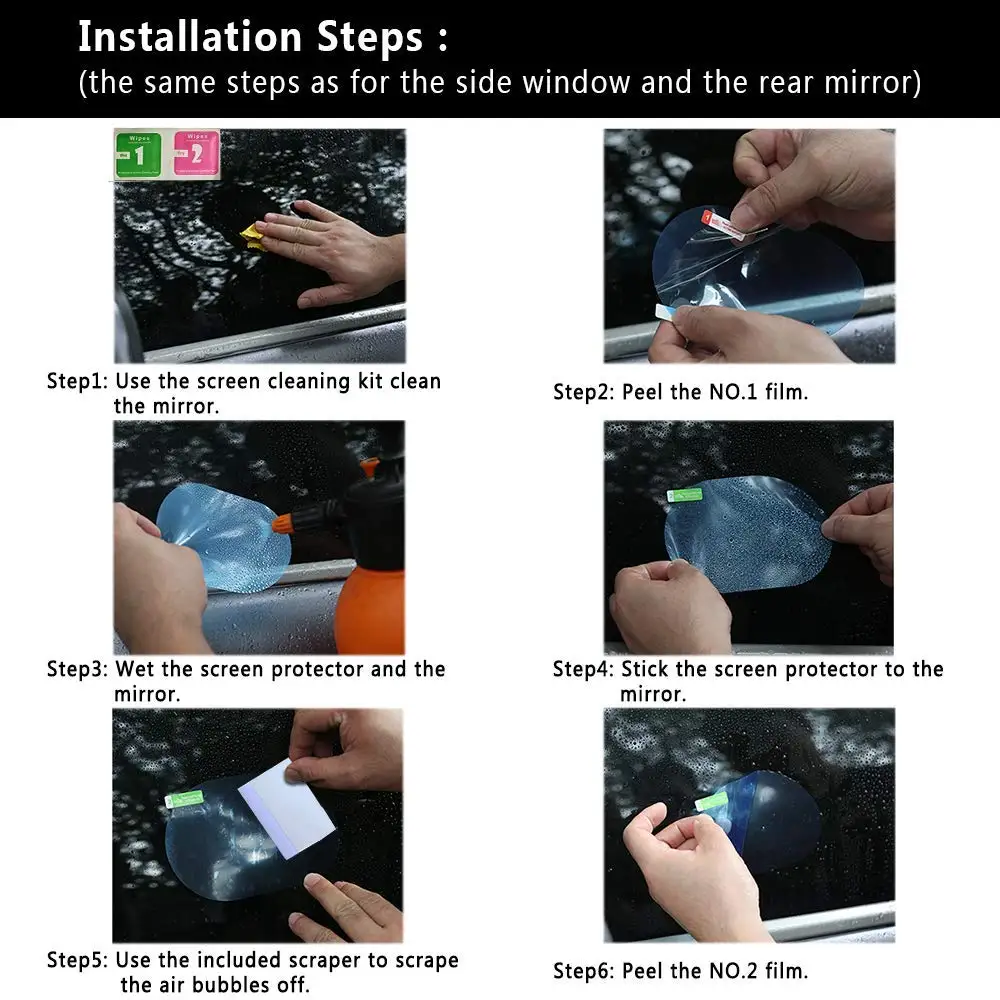 Installation Steps :
(the same steps as for the side window and the rear mirror)

Wipes 1
Wipes 2

Step1: Use the screen cleaning kit clean the mirror.

Step2: Peel the NO.1 film.

Step3: Wet the screen protector and the mirror.

Step4: Stick the screen protector to the mirror.

Step5: Use the included scraper to scrape the air bubbles off.

Step6: Peel the NO.2 film.