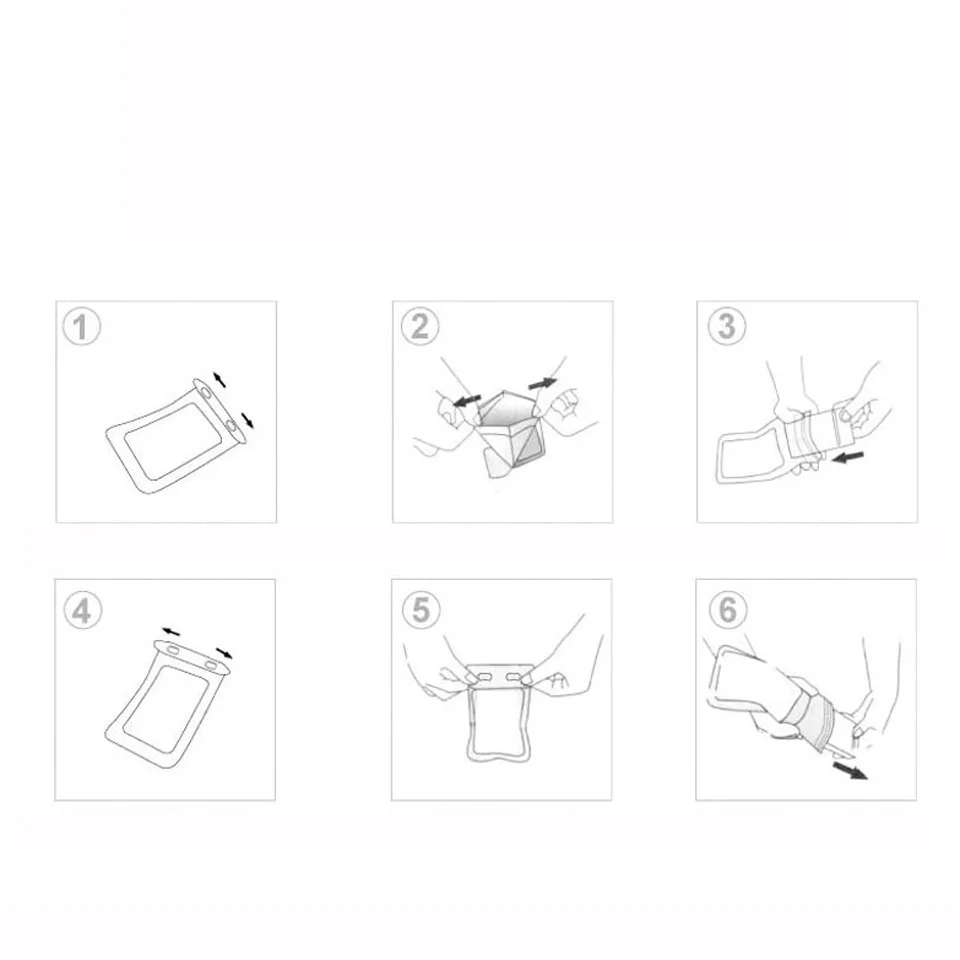 1

2

3

4

5

6