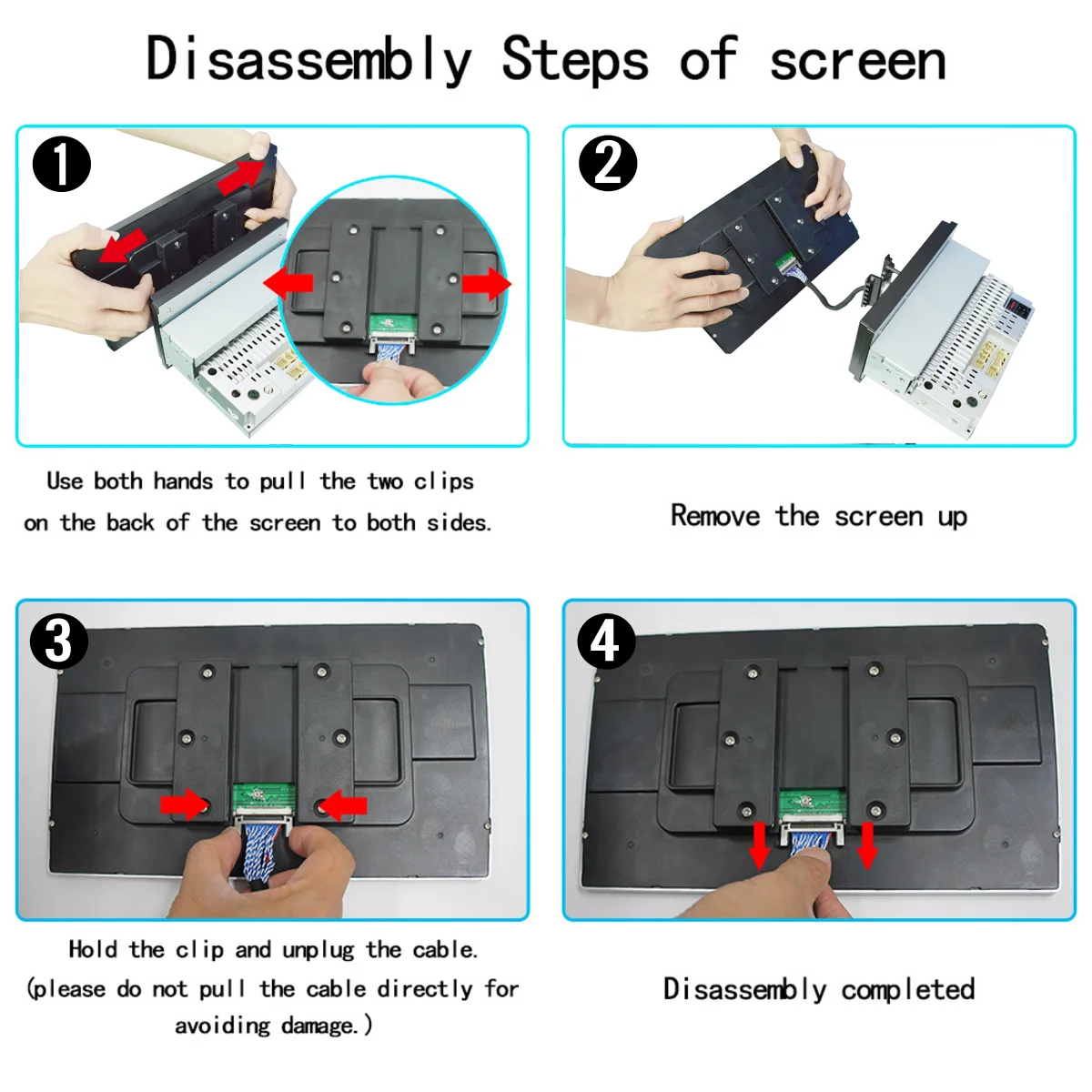 Disassembly Steps of screen

1

Use both hands to pull the two clips on the back of the screen to both sides.

2

Remove the screen up

3

Hold the clip and unplug the cable. (please do not pull the cable directly for avoiding damage.)

4

Disassembly completed