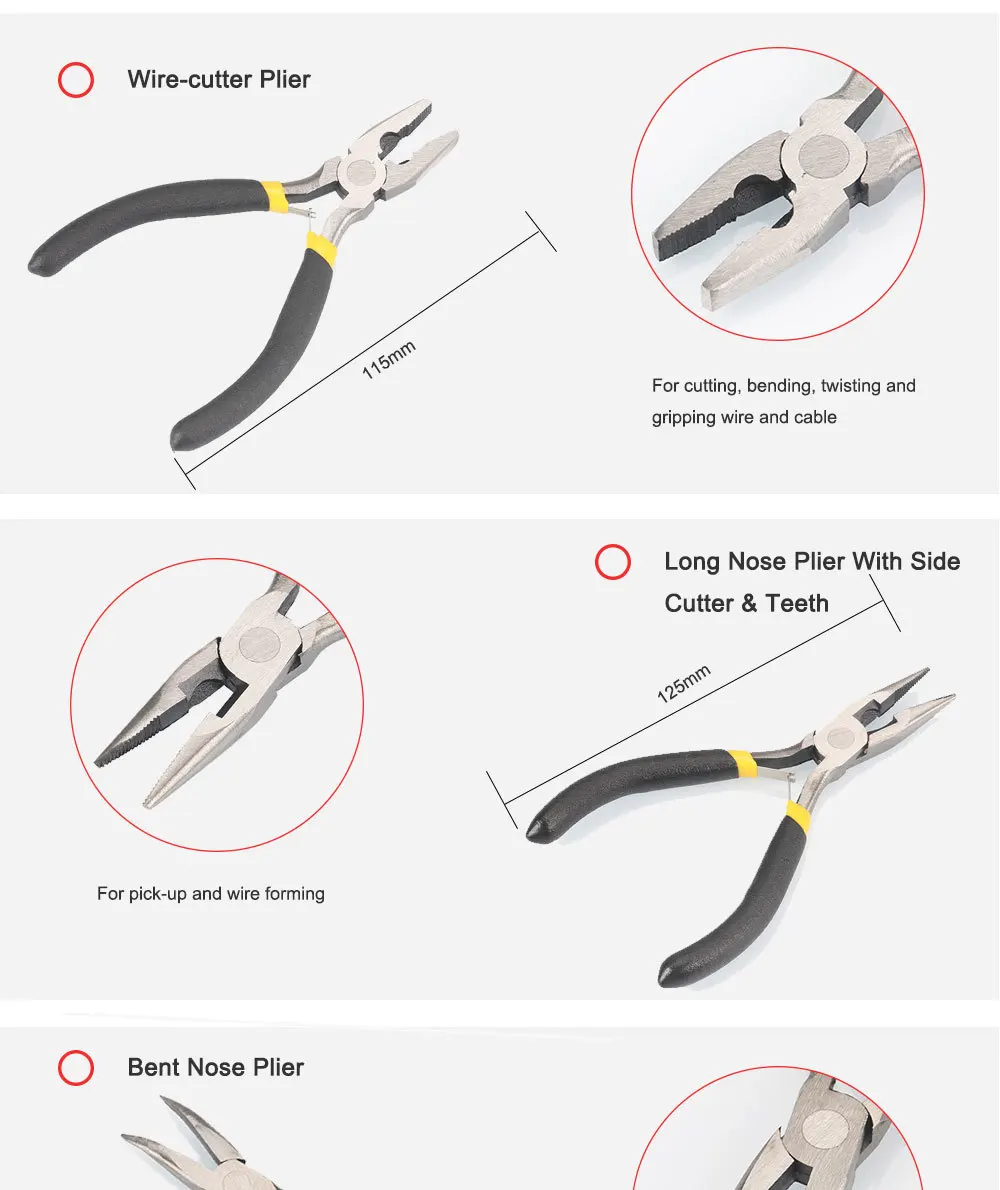 Wire-cutter Plier

115mm

For cutting, bending, twisting and gripping wire and cable

Long Nose Plier With Side Cutter & Teeth

125mm

For pick-up and wire forming

Bent Nose Plier