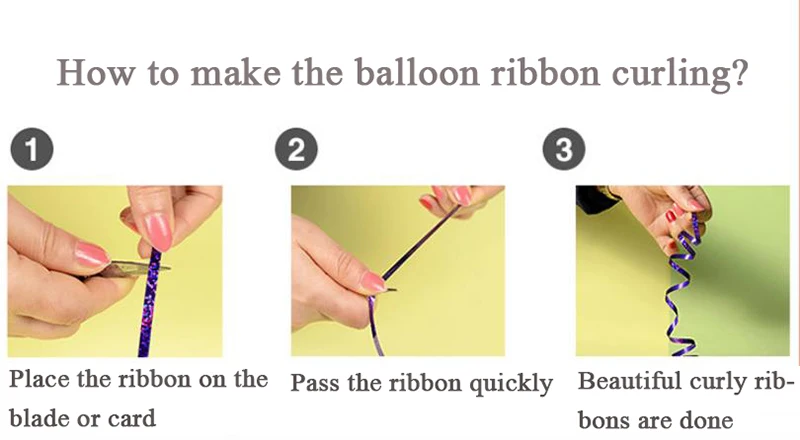 How to make the balloon ribbon curling?

1

Place the ribbon on the blade or card

2

Pass the ribbon quickly

3

Beautiful curly ribbons are done