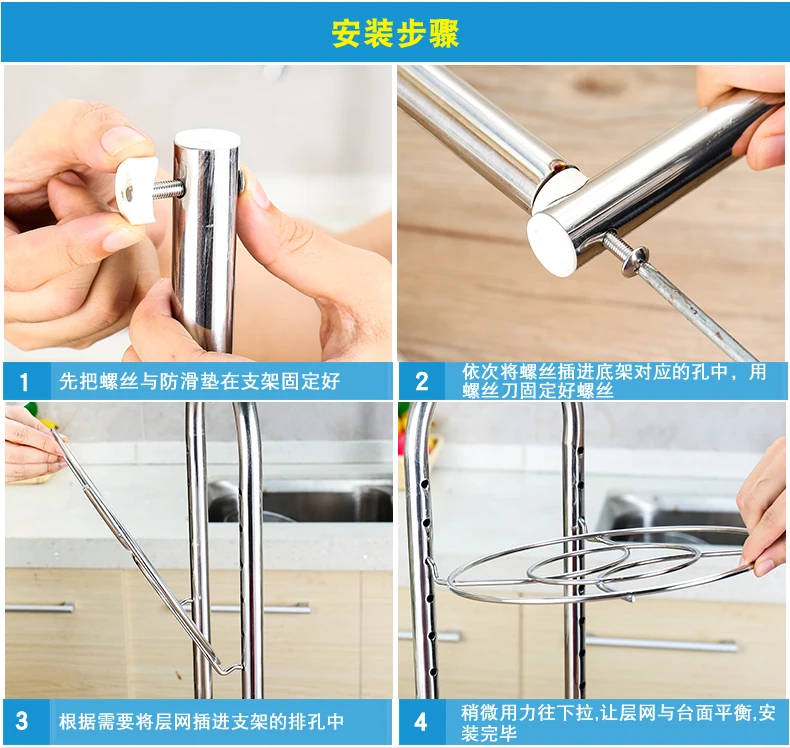 安装步骤

1 先把螺丝与防滑垫在支架固定好

2 依次将螺丝插进底架对应的孔中，用螺丝刀固定好螺丝

3 根据需要将层网插进支架的排孔中

4 稍微用力往下拉,让层网与台面平衡,安装完毕