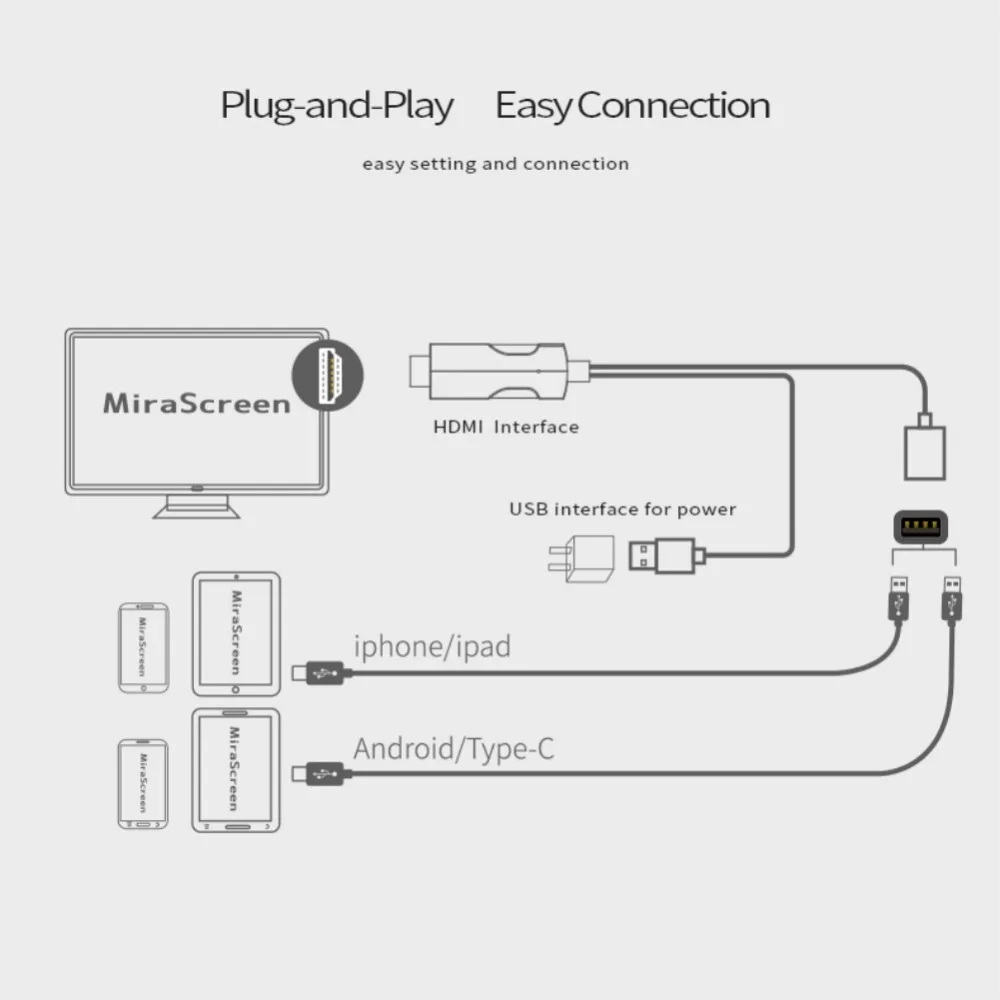 Plug-and-Play Easy Connection

easy setting and connection

MiraScreen

HDMI Interface

USB interface for power

MiraScreen

MiraScreen

iphone/ipad

MiraScreen

MiraScreen

Android/Type-C