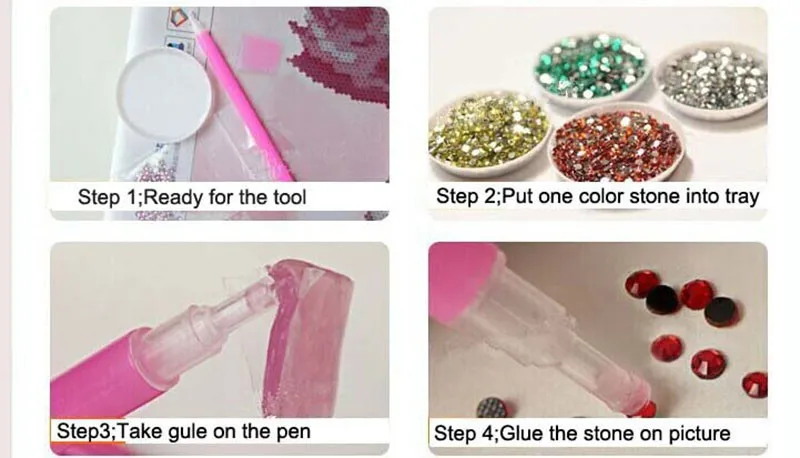 Step 1;Ready for the tool

Step 2;Put one color stone into tray

Step3;Take gule on the pen

Step 4;Glue the stone on picture