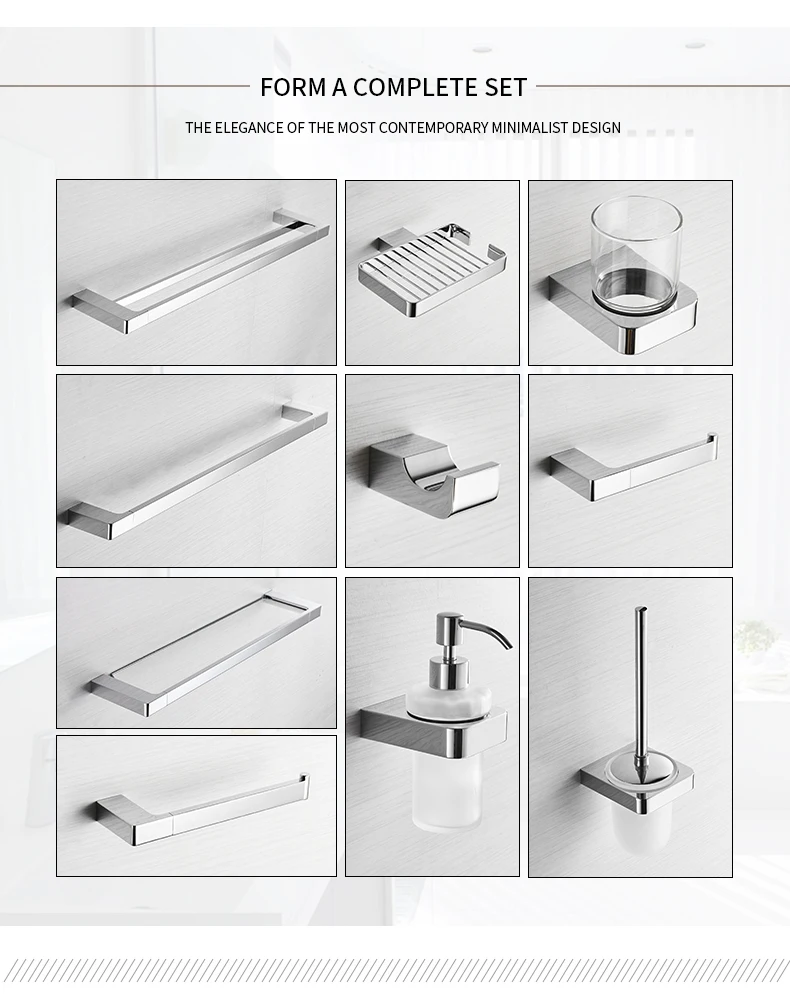 FORM A COMPLETE SET

THE ELEGANCE OF THE MOST CONTEMPORARY MINIMALIST DESIGN