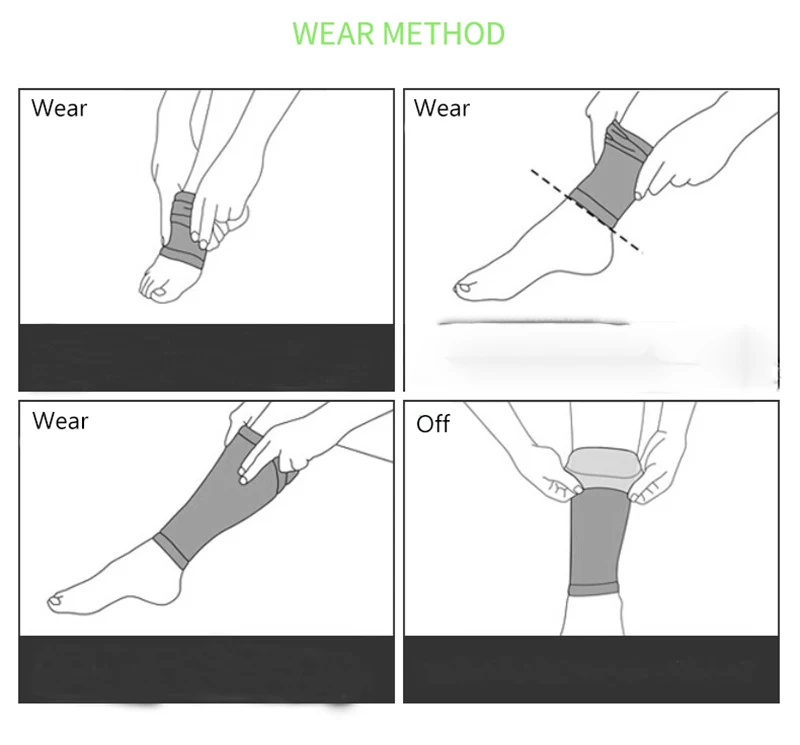 WEAR METHOD

Wear

Wear

Wear

Off