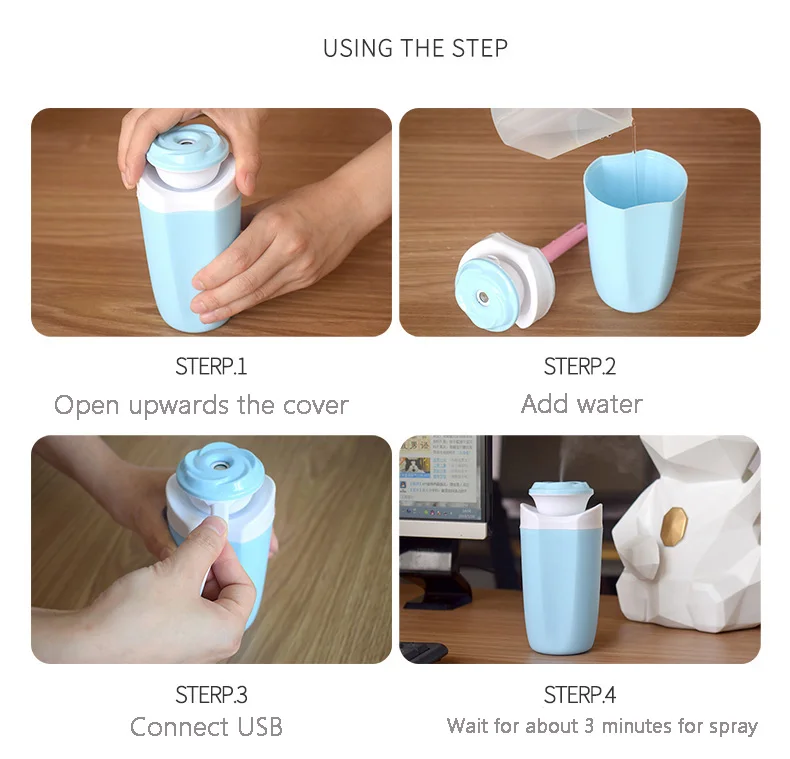 USING THE STEP

STERP.1
Open upwards the cover

STERP.2
Add water

STERP.3
Connect USB

STERP.4
Wait for about 3 minutes for spray