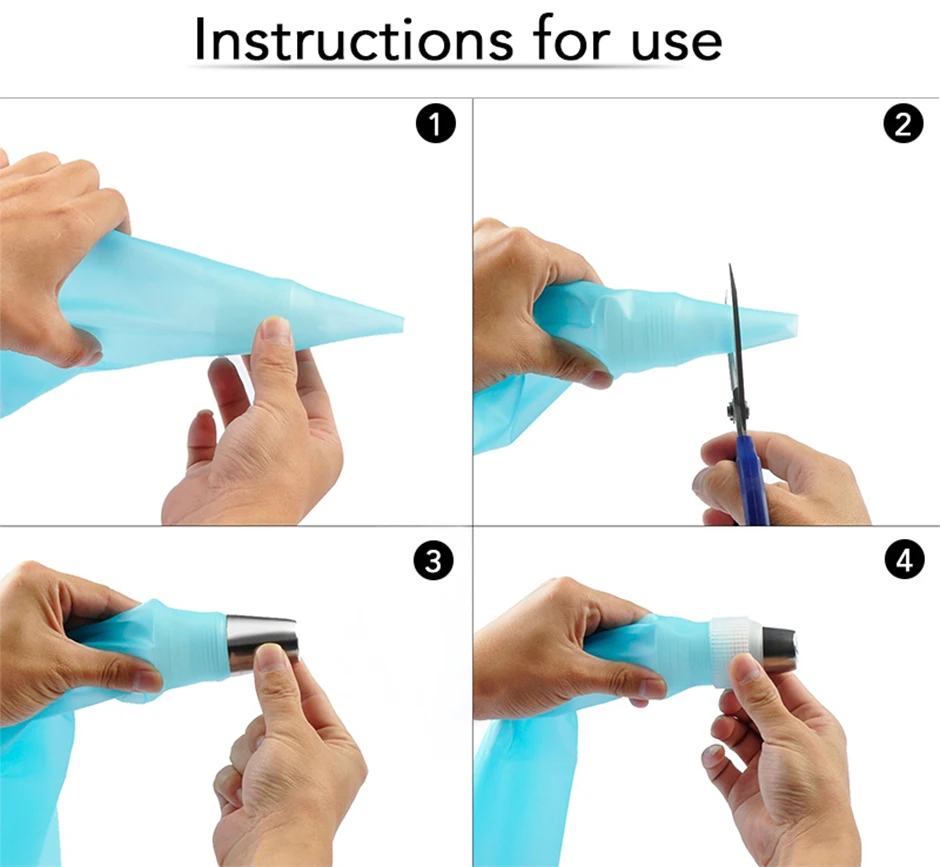 Instructions for use

1

2

3

4