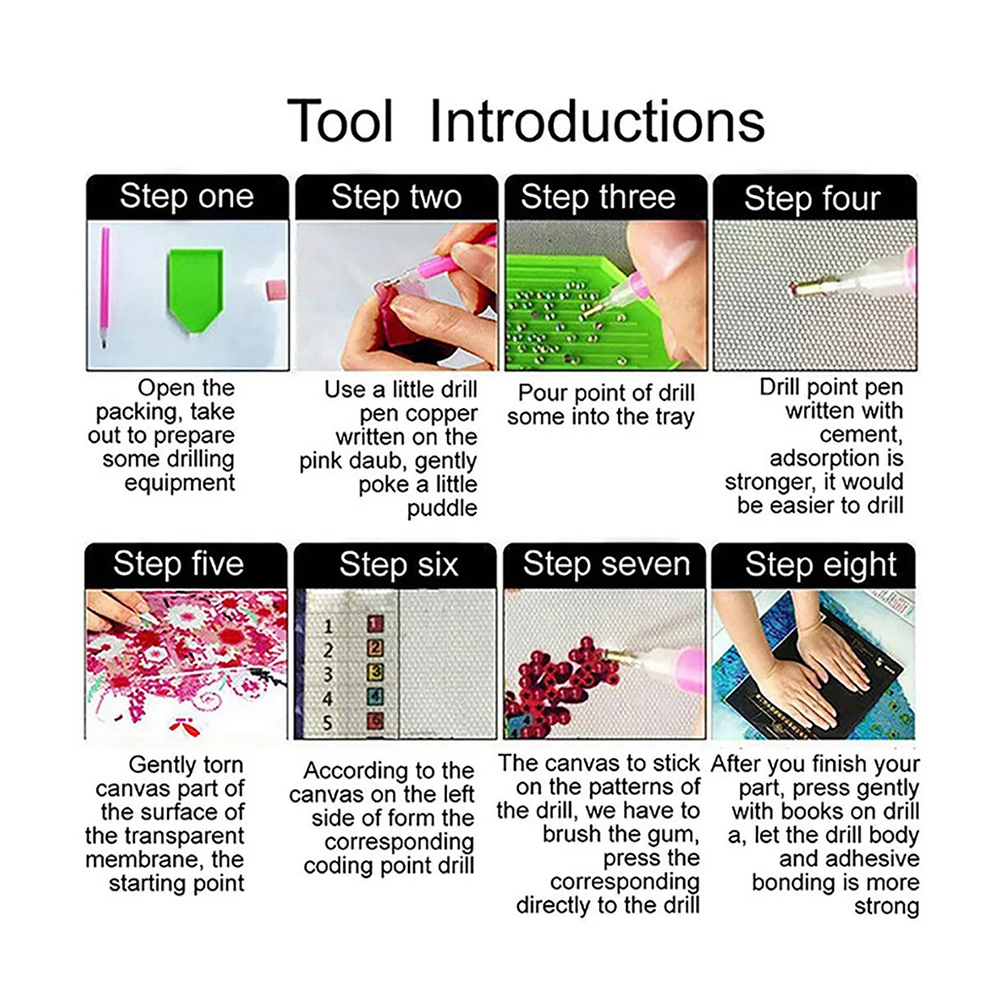 Tool Introductions

Step one

Open the packing, take out to prepare some drilling equipment

Step two

Use a little drill pen copper written on the pink daub, gently poke a little puddle

Step three

Pour point of drill some into the tray

Step four

Drill point pen written with cement, adsorption is stronger, it would be easier to drill

Step five

Gently torn canvas part of the surface of the transparent membrane, the starting point

Step six

1
2
3
4
5

According to the canvas on the left side of form the corresponding coding point drill

Step seven

The canvas to stick on the patterns of the drill, we have to brush the gum, press the corresponding directly to the drill

Step eight

After you finish your part, press gently with books on drill a, let the drill body and adhesive bonding is more strong